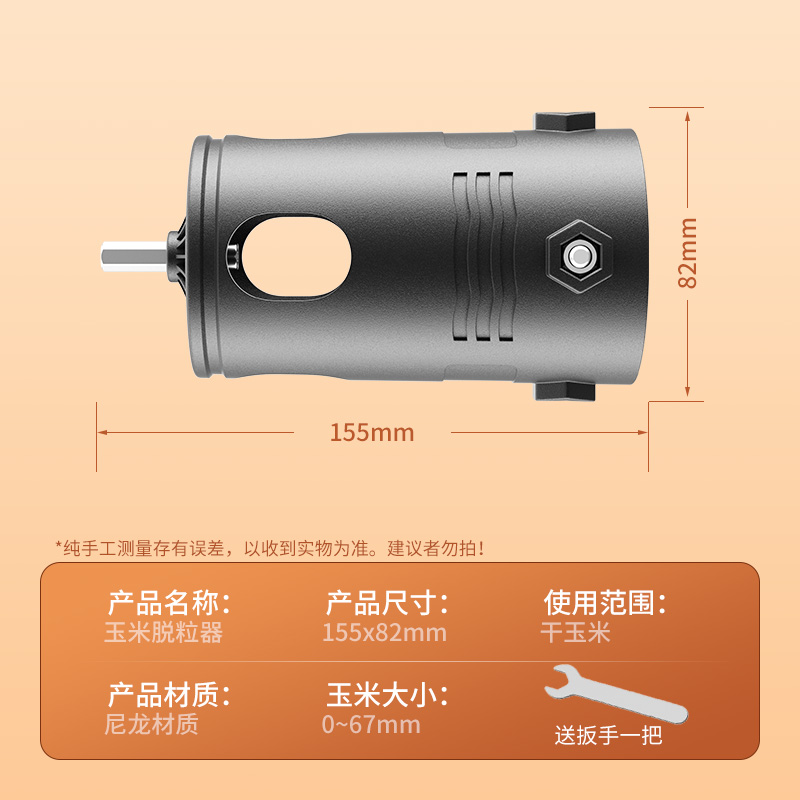 82mm

155mm

*纯手工测量存有误差，以收到实物为准。建议者勿拍！

产品名称：
玉米脱粒器

产品尺寸：
155x82mm

使用范围：
干玉米

产品材质：
尼龙材质

玉米大小：
0~67mm

送扳手一把