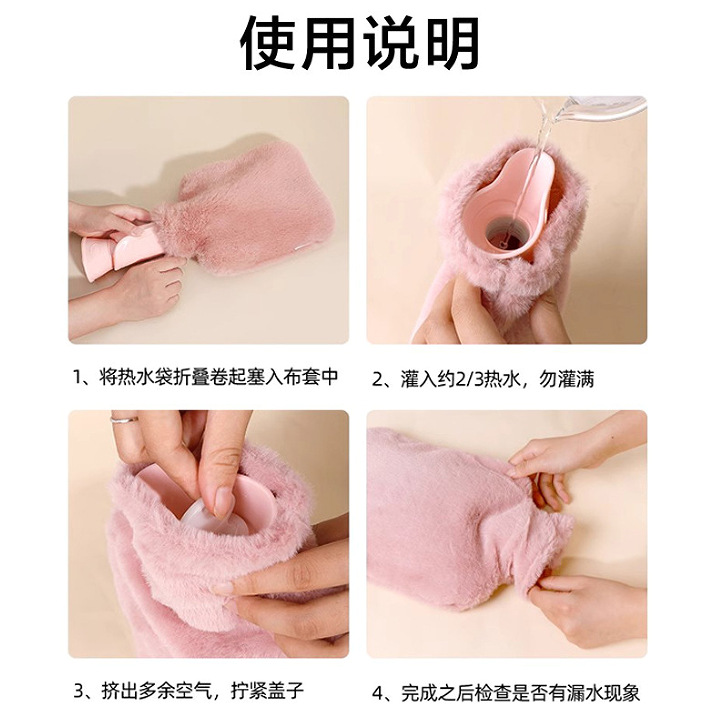 使用说明

1、将热水袋折叠卷起塞入布套中

2、灌入约2/3热水，勿灌满

3、挤出多余空气，拧紧盖子

4、完成之后检查是否有漏水现象