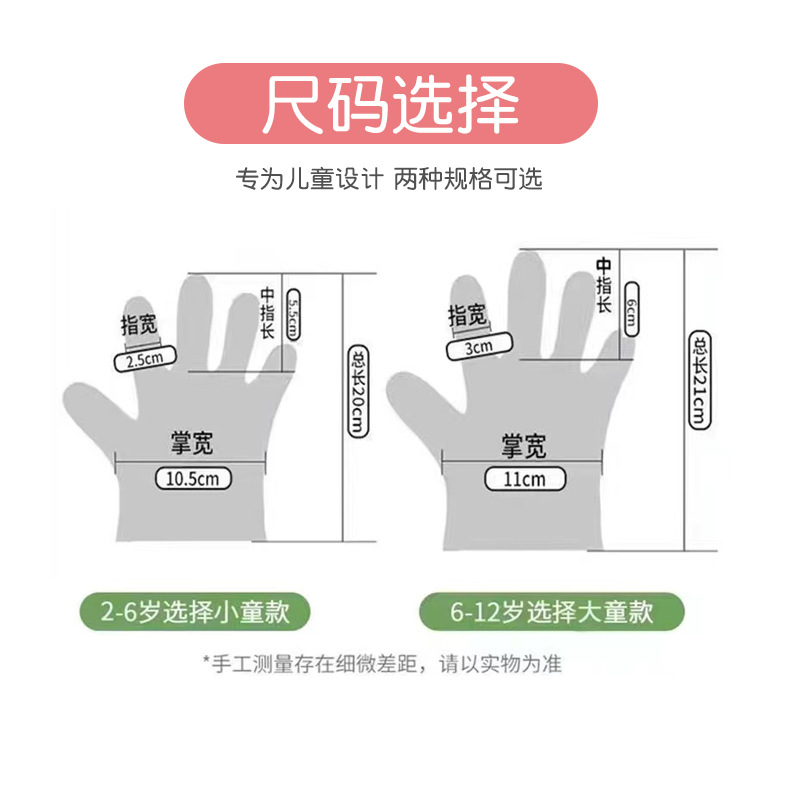 尺码选择

专为儿童设计 两种规格可选

指宽
2.5cm
中指长
5.5cm
总长20cm
掌宽
10.5cm

指宽
3cm
中指长
6cm
总长21cm
掌宽
11cm

2-6岁选择小童款

6-12岁选择大童款

*手工测量存在细微差距，请以实物为准