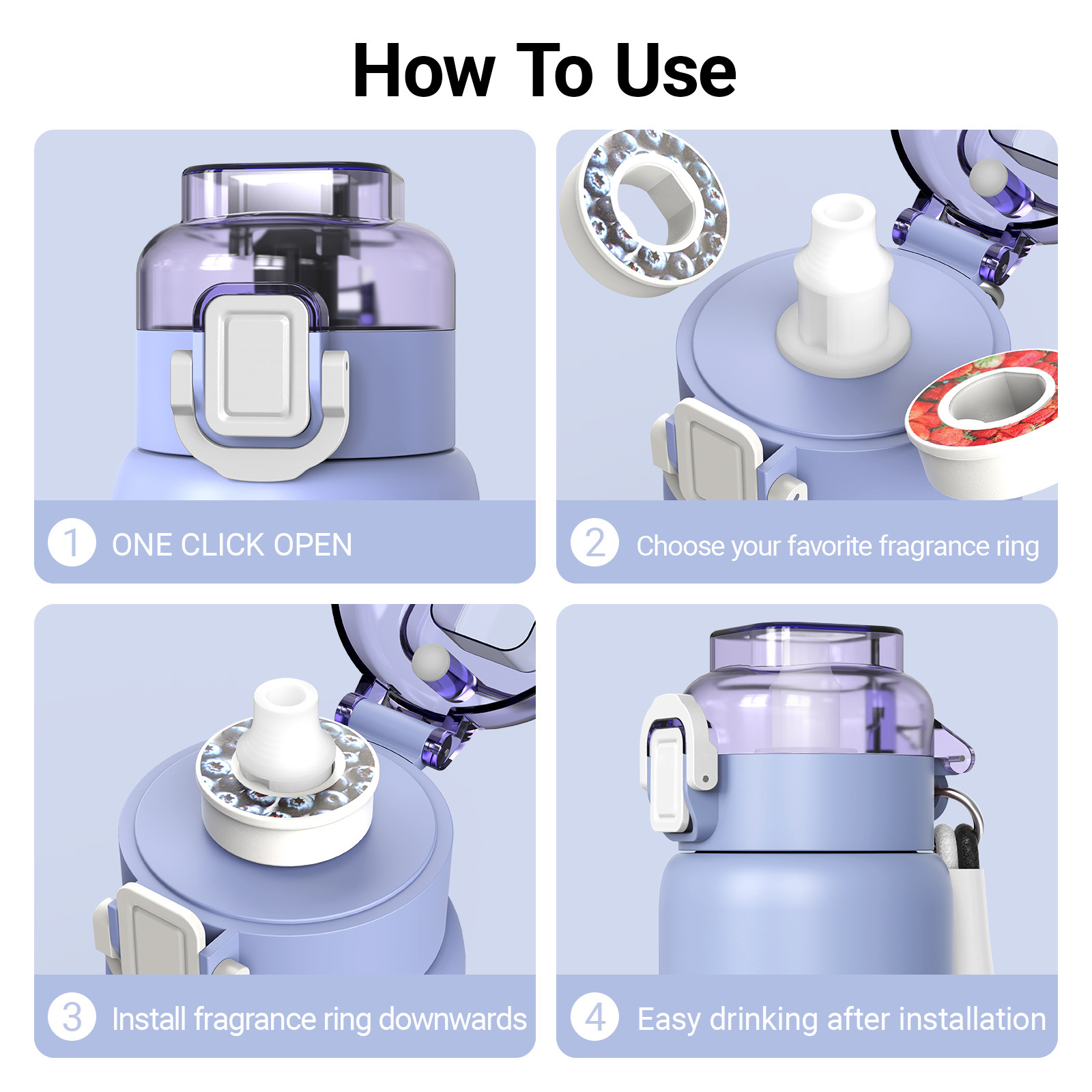 How To Use

1 ONE CLICK OPEN

2 Choose your favorite fragrance ring

3 Install fragrance ring downwards

4 Easy drinking after installation