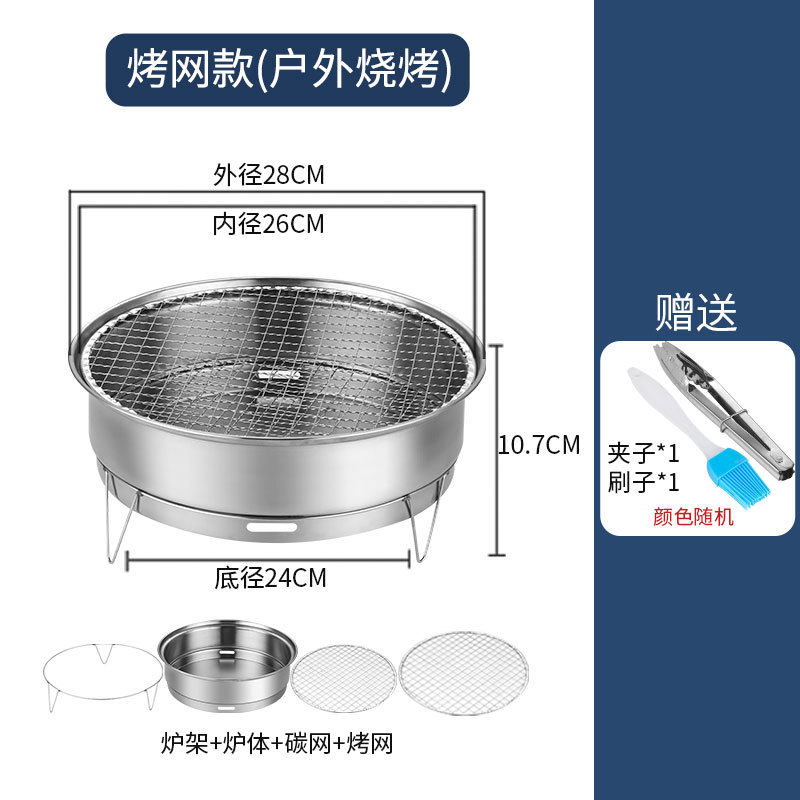 烤网款(户外烧烤)

外径28CM

内径26CM

10.7CM

底径24CM

炉架+炉体+碳网+烤网

赠送

夹子*1
刷子*1
颜色随机