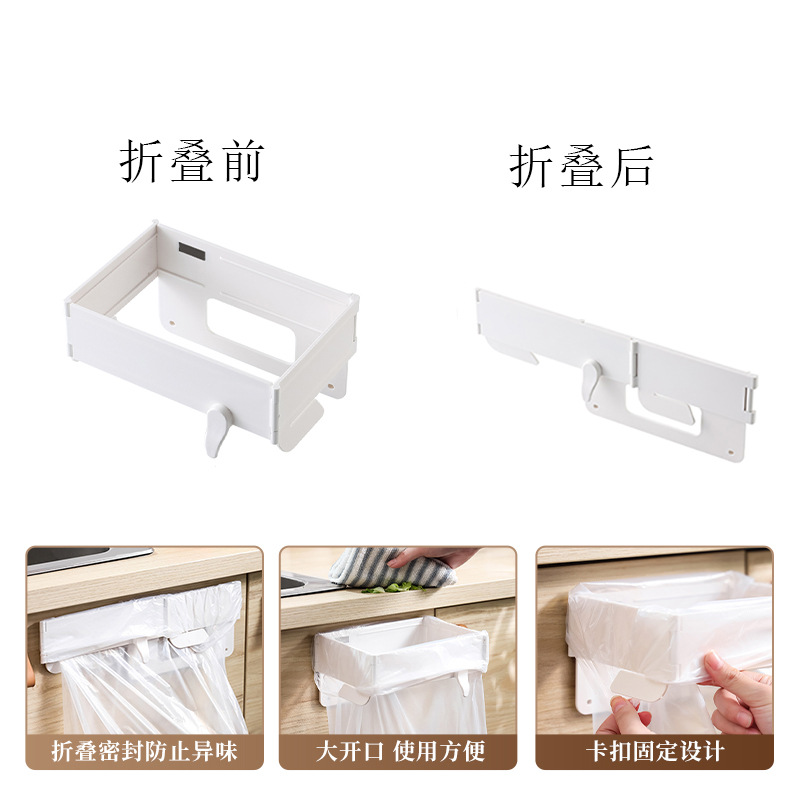 折叠前

折叠后

折叠密封防止异味

大开口 使用方便

卡扣固定设计