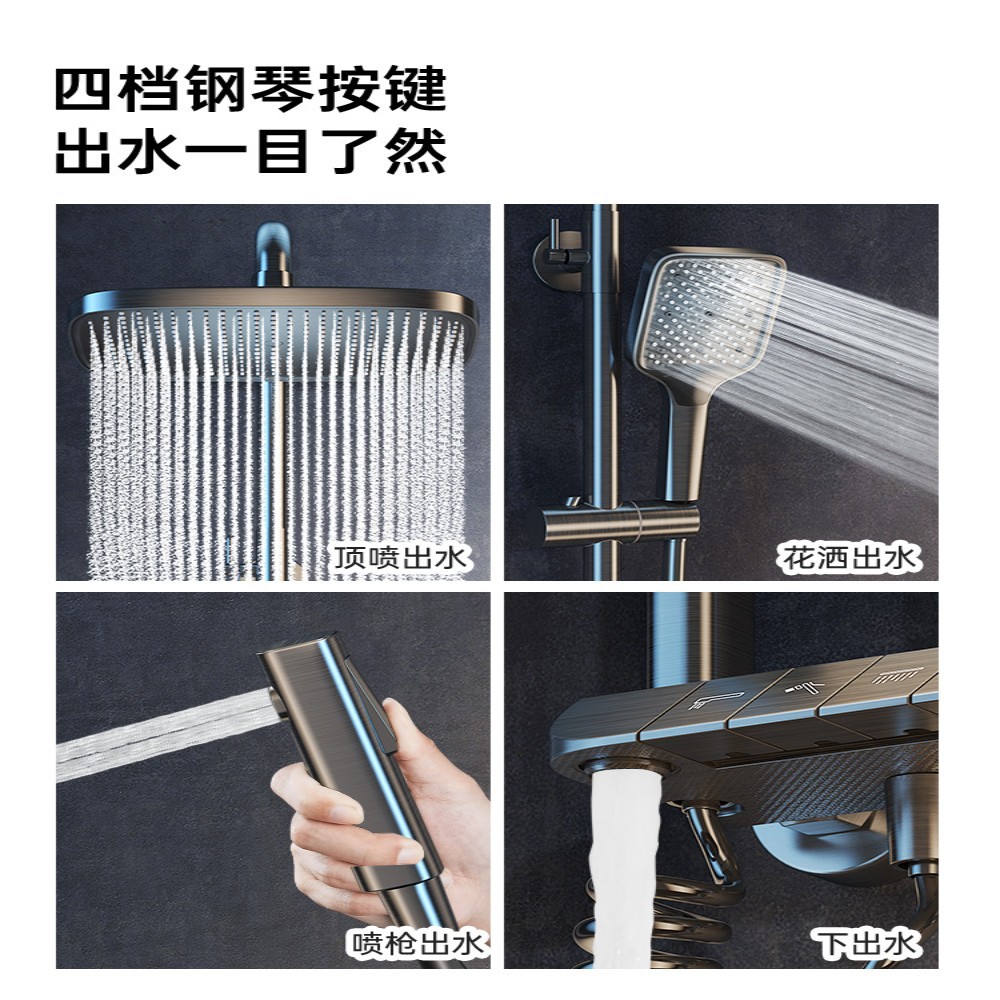 四档钢琴按键
出水一目了然

顶喷出水

花洒出水

喷枪出水

下出水