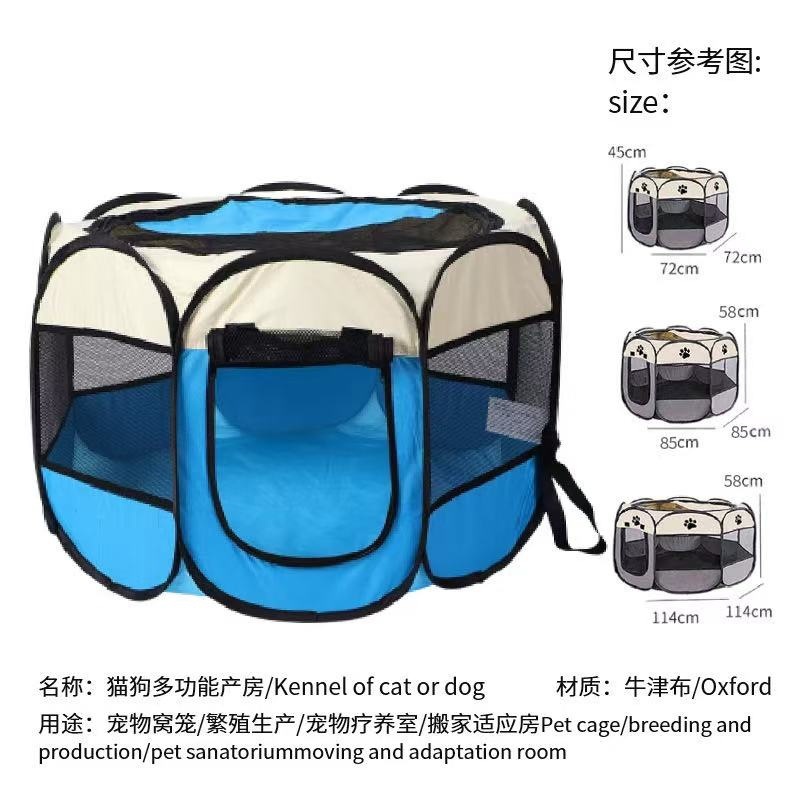 尺寸参考图:
size:

45cm
72cm
72cm

58cm
85cm
85cm

58cm
114cm
114cm

名称：猫狗多功能产房/Kennel of cat or dog 材质：牛津布/Oxford
用途：宠物窝笼/繁殖生产/宠物疗养室/搬家适应房Pet cage/breeding and production/pet sanatoriummoving and adaptation room