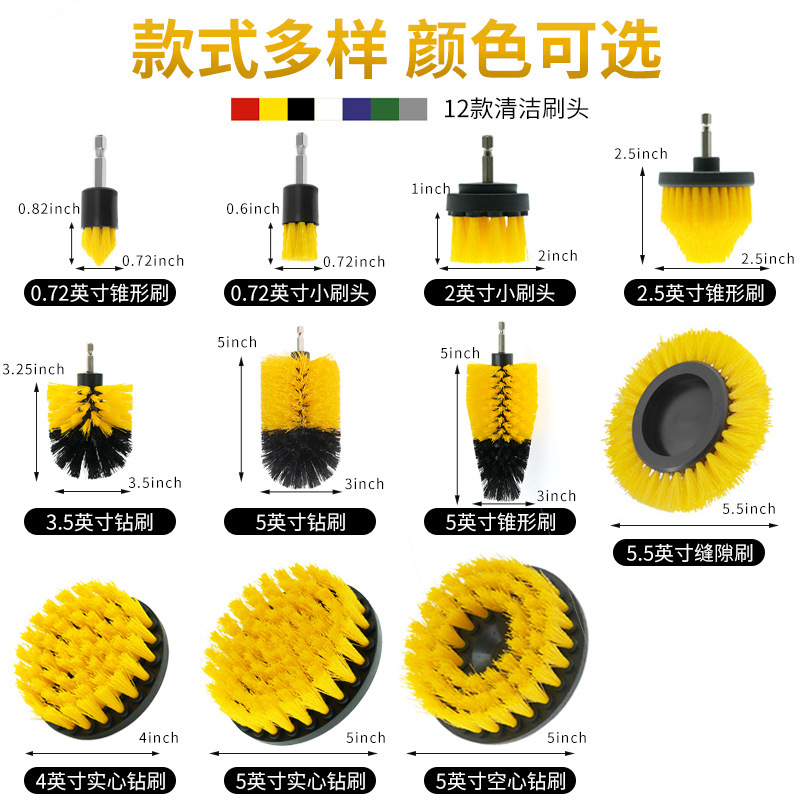 款式多样 颜色可选

12款清洁刷头

0.82inch
0.72inch
0.72英寸锥形刷

0.6inch
0.72inch
0.72英寸小刷头

1inch
2inch
2英寸小刷头

2.5inch
2.5inch
2.5英寸锥形刷

3.25inch
3.5inch
3.5英寸钻刷

5inch
3inch
5英寸钻刷

5inch
3inch
5英寸锥形刷

5.5inch
5.5英寸缝隙刷

4inch
4英寸实心钻刷

5inch
5英寸实心钻刷

5inch
5英寸空心钻刷