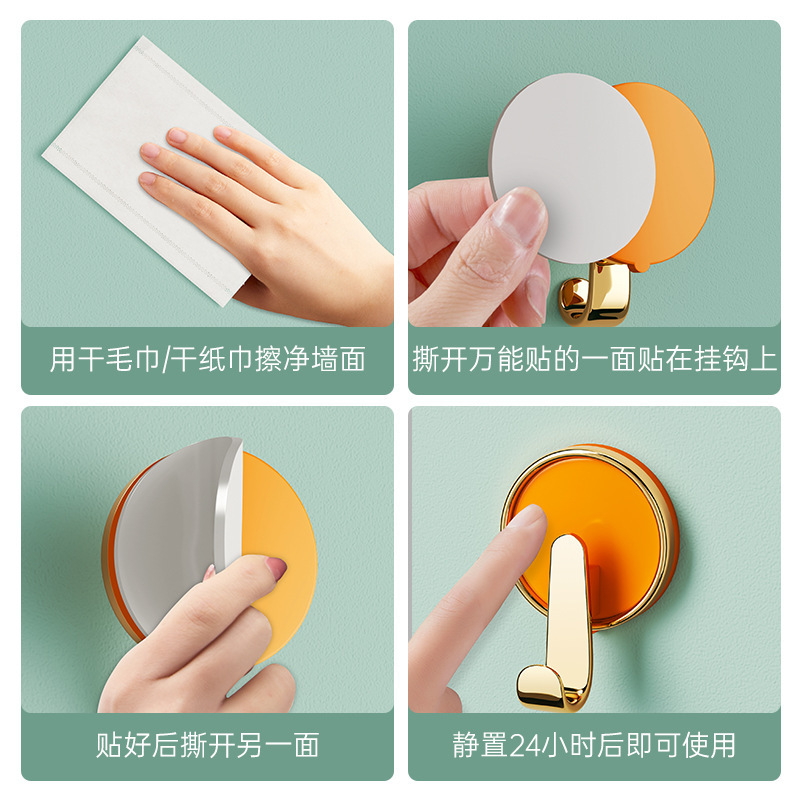 用干毛巾/干纸巾擦净墙面

撕开万能贴的一面贴在挂钩上

贴好后撕开另一面

静置24小时后即可使用