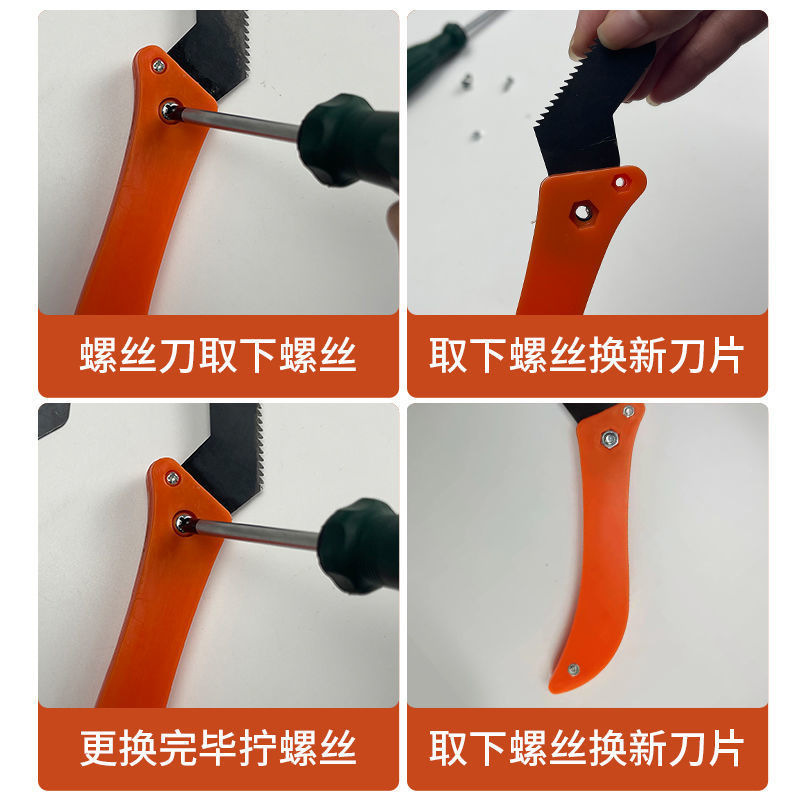 螺丝刀取下螺丝

取下螺丝换新刀片

更换完毕拧螺丝

取下螺丝换新刀片