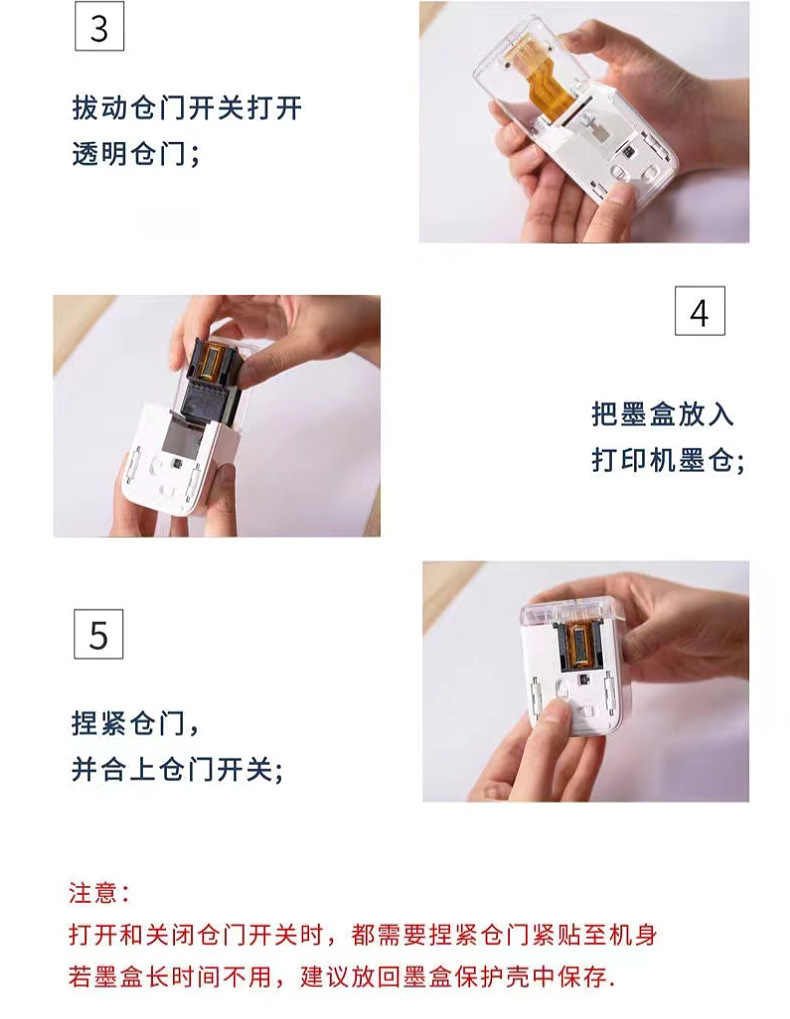 3

拔动仓门开关打开透明仓门;

4

把墨盒放入打印机墨仓;

5

捏紧仓门,并合上仓门开关;

注意:
打开和关闭仓门开关时,都需要捏紧仓门紧贴至机身
若墨盒长时间不用,建议放回墨盒保护壳中保存.