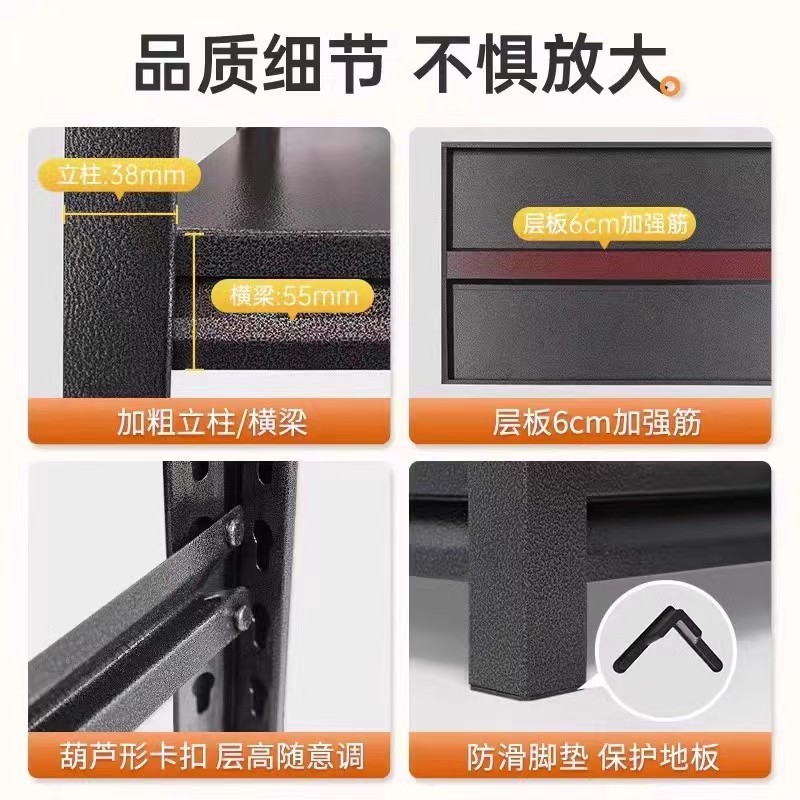 品质细节 不惧放大

立柱:38mm

横梁:55mm

加粗立柱/横梁

层板6cm加强筋

层板6cm加强筋

葫芦形卡扣 层高随意调

防滑脚垫 保护地板