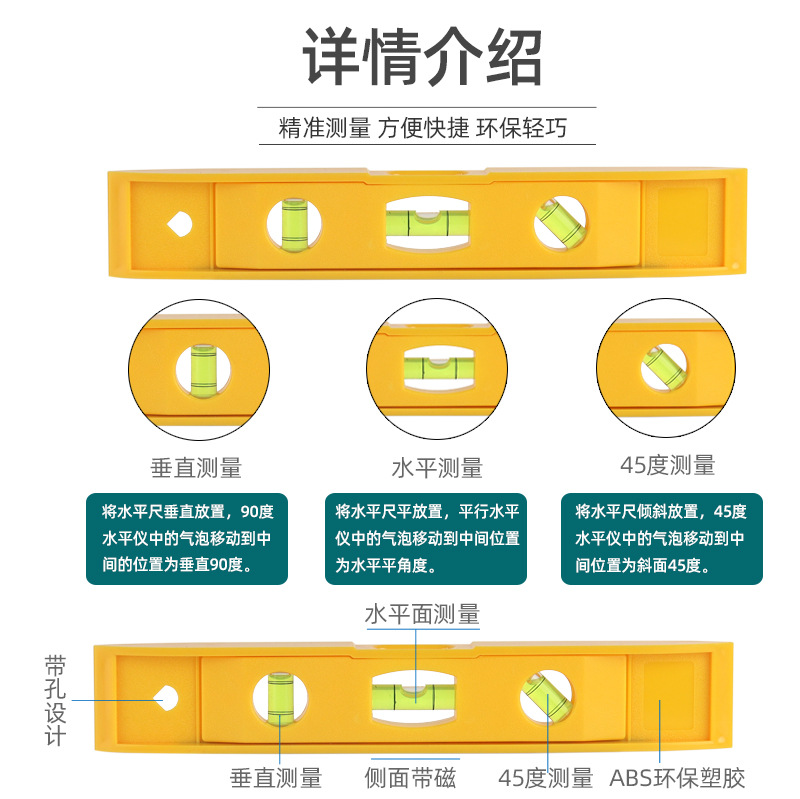 详情介绍

精准测量 方便快捷 环保轻巧

垂直测量

水平测量

45度测量

将水平尺垂直放置，90度水平仪中的气泡移动到中间的位置为垂直90度。

将水平尺平放置，平行水平仪中的气泡移动到中间位置为水平平角度。

将水平尺倾斜放置，45度水平仪中的气泡移动到中间位置为斜面45度。

水平面测量

带孔设计

垂直测量

侧面带磁

45度测量

ABS环保塑胶