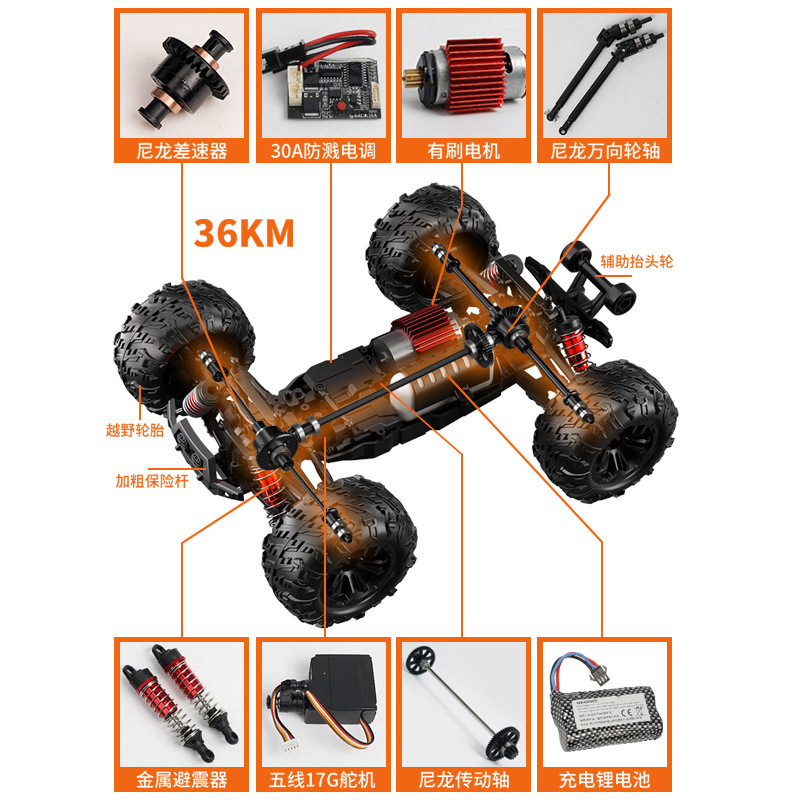 尼龙差速器

30A防溅电调

有刷电机

尼龙万向轮轴

36KM

辅助抬头轮

越野轮胎

加粗保险杆

金属避震器

五线17G舵机

尼龙传动轴

充电锂电池