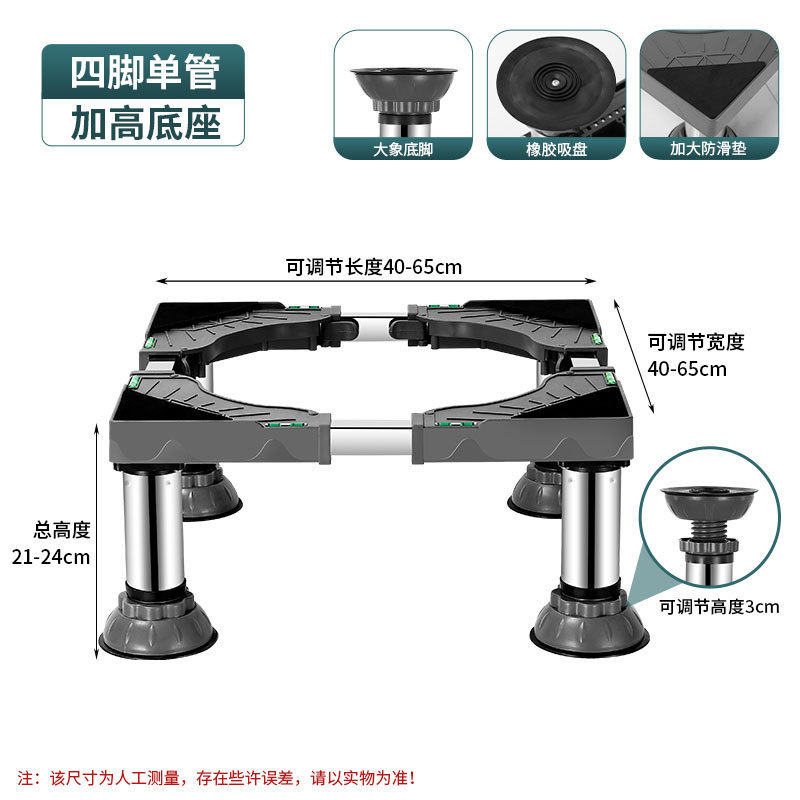 四脚单管
加高底座

大象底脚
橡胶吸盘
加大防滑垫

可调节长度40-65cm

可调节宽度
40-65cm

总高度
21-24cm

可调节高度3cm

注：该尺寸为人工测量，存在些许误差，请以实物为准！