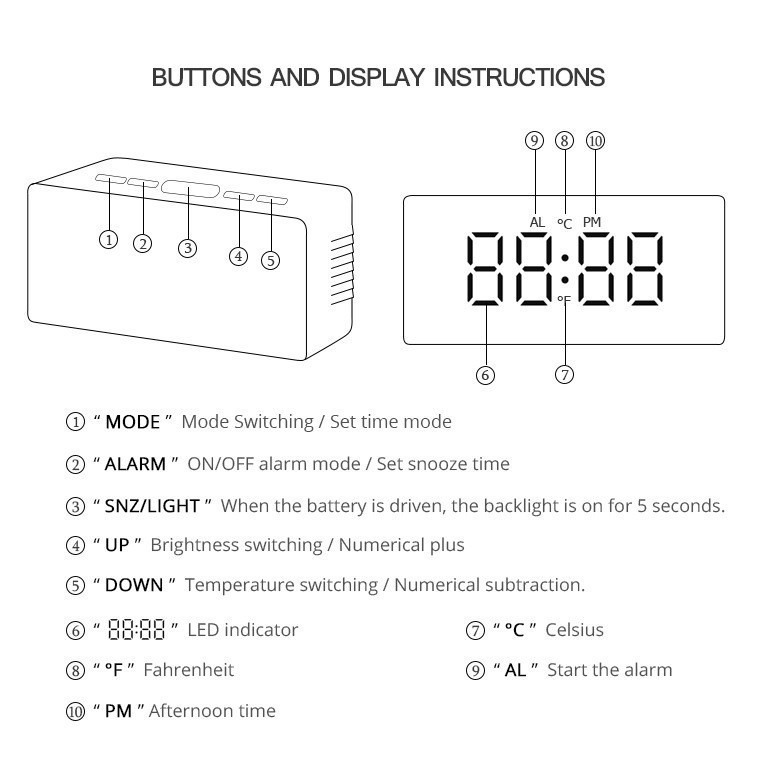 BUTTONS AND DISPLAY INSTRUCTIONS

① ② ③ ④ ⑤

⑨ ⑧ ⑩
AL ℃ PM
88:88
℉
⑥ ⑦

① " MODE " Mode Switching / Set time mode

② " ALARM " ON/OFF alarm mode / Set snooze time

③ " SNZ/LIGHT " When the battery is driven, the backlight is on for 5 seconds.

④ " UP " Brightness switching / Numerical plus

⑤ " DOWN " Temperature switching / Numerical subtraction.

⑥ " 88:88 " LED indicator

⑦ " °C " Celsius

⑧ " °F " Fahrenheit

⑨ " AL " Start the alarm

⑩ " PM " Afternoon time