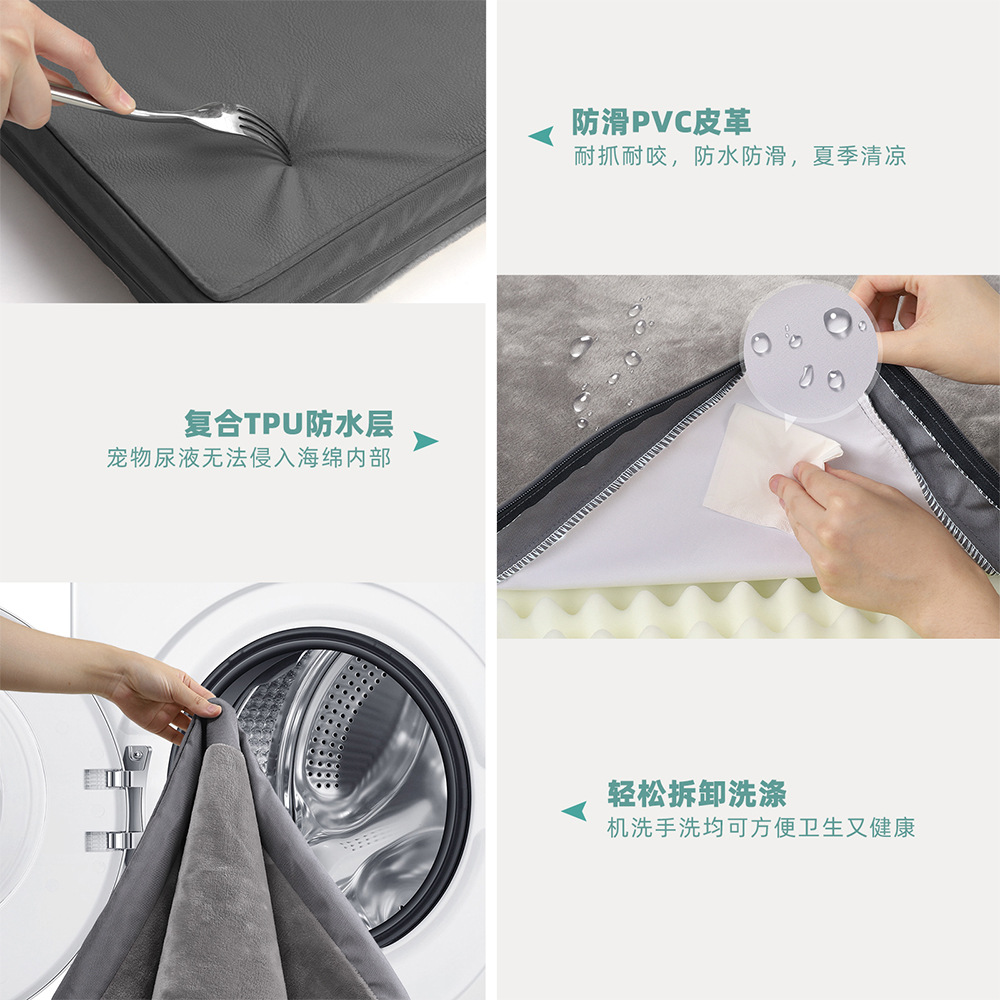 防滑PVC皮革
耐抓耐咬，防水防滑，夏季清凉

复合TPU防水层
宠物尿液无法侵入海绵内部

轻松拆卸洗涤
机洗手洗均可方便卫生又健康