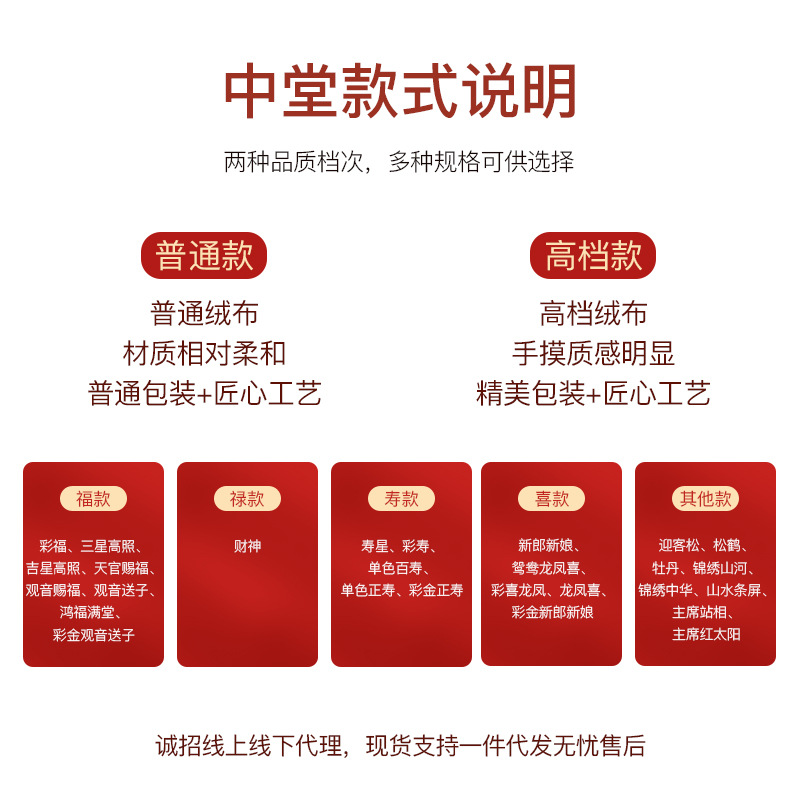 中堂款式说明

两种品质档次，多种规格可供选择

普通款

普通绒布
材质相对柔和
普通包装+匠心工艺

高档款

高档绒布
手摸质感明显
精美包装+匠心工艺

福款

彩福、三星高照、
吉星高照、天官赐福、
观音赐福、观音送子、
鸿福满堂、
彩金观音送子

禄款

财神

寿款

寿星、彩寿、
单色百寿、
单色正寿、彩金正寿

喜款

新郎新娘、
鸳鸯龙凤喜、
彩喜龙凤、龙凤喜、
彩金新郎新娘

其他款

迎客松、松鹤、
牡丹、锦绣山河、
锦绣中华、山水条屏、
主席站相、
主席红太阳

诚招线上线下代理，现货支持一件代发无忧售后