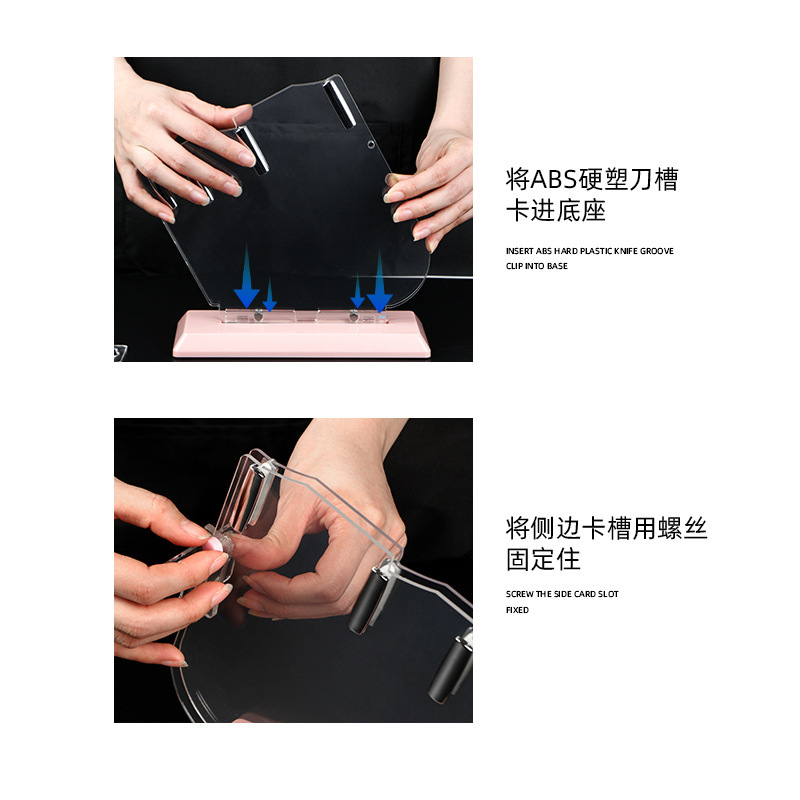 将ABS硬塑刀槽卡进底座

INSERT ABS HARD PLASTIC KNIFE GROOVE CLIP INTO BASE

将侧边卡槽用螺丝固定住

SCREW THE SIDE CARD SLOT FIXED