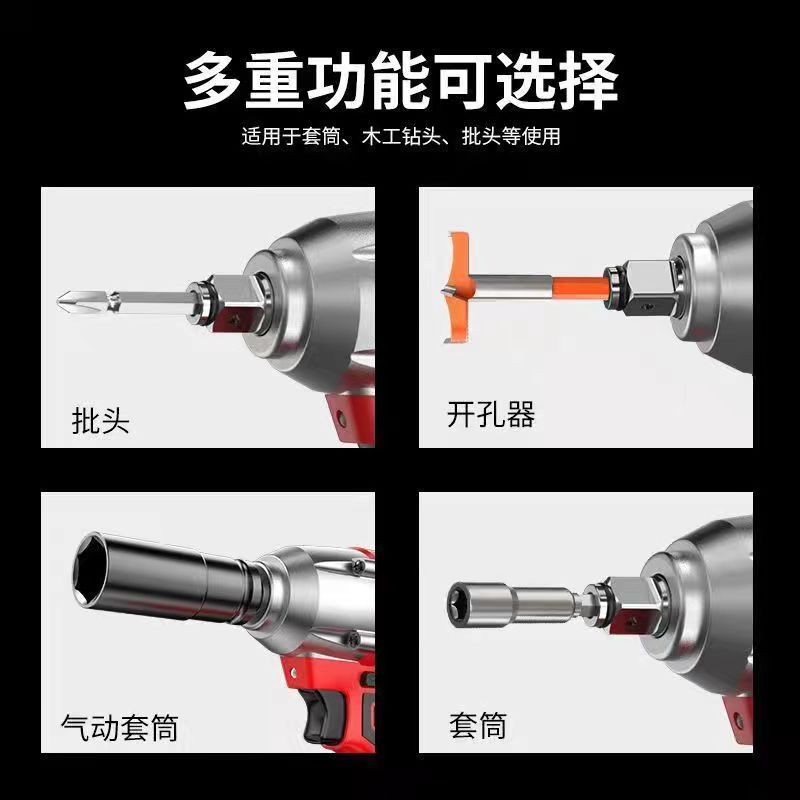 多重功能可选择

适用于套筒、木工钻头、批头等使用

批头

开孔器

气动套筒

套筒