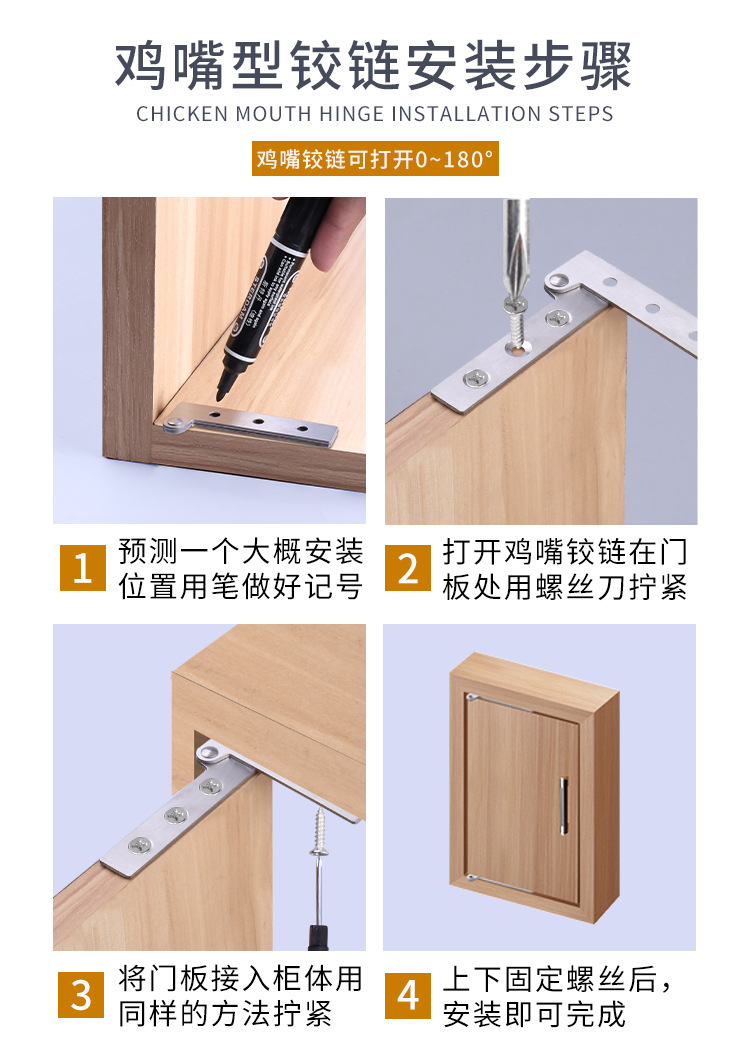 鸡嘴型铰链安装步骤

CHICKEN MOUTH HINGE INSTALLATION STEPS

鸡嘴铰链可打开0~180°

1 预测一个大概安装位置用笔做好记号

2 打开鸡嘴铰链在门板处用螺丝刀拧紧

3 将门板接入柜体用同样的方法拧紧

4 上下固定螺丝后，安装即可完成