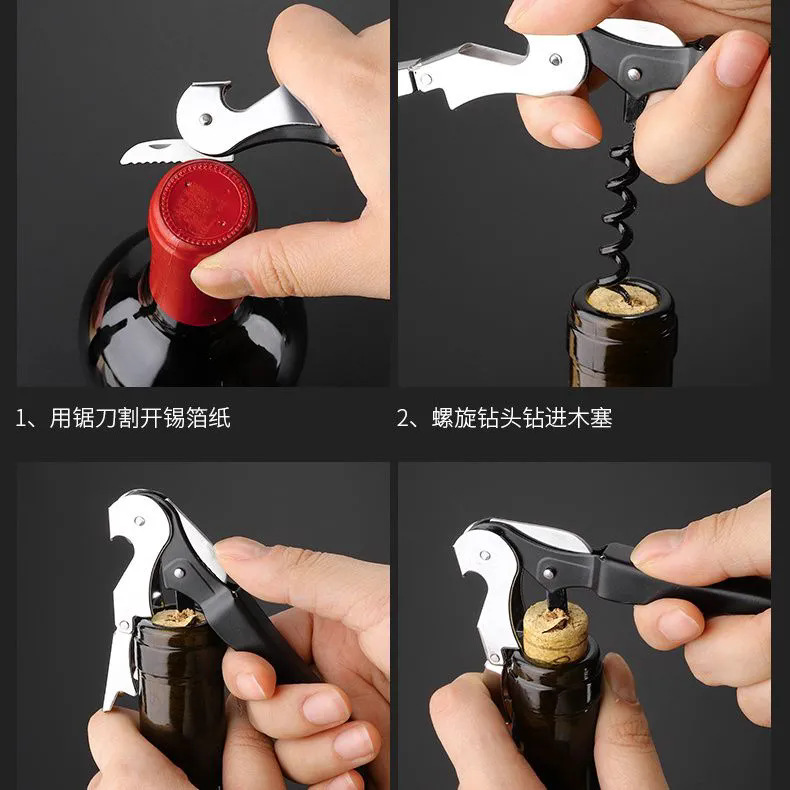 1、用锯刀割开锡箔纸

2、螺旋钻头钻进木塞