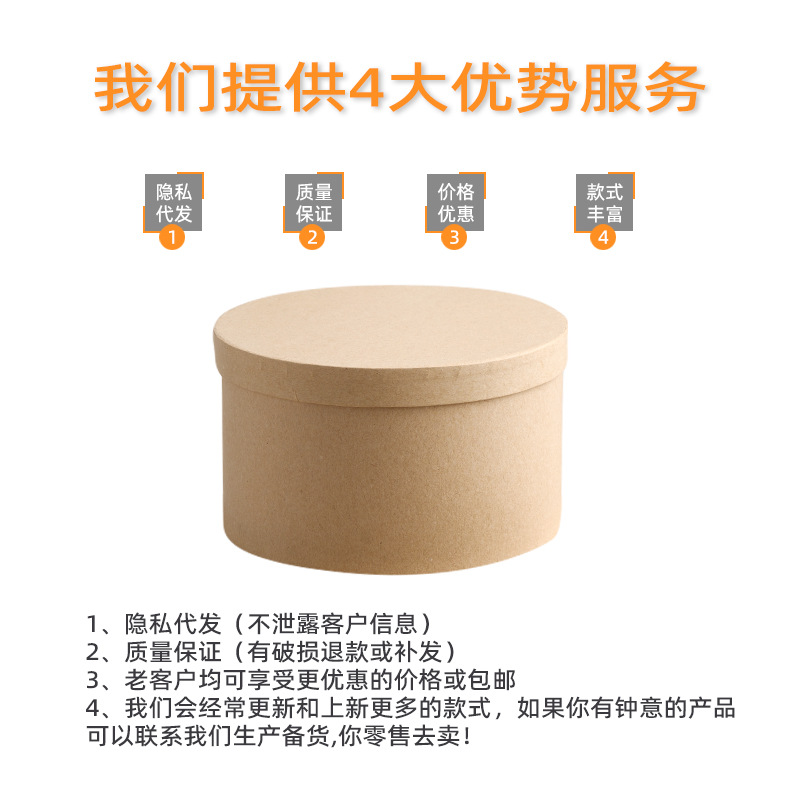 我们提供4大优势服务

隐私代发
1

质量保证
2

价格优惠
3

款式丰富
4

1、隐私代发（不泄露客户信息）
2、质量保证（有破损退款或补发）
3、老客户均可享受更优惠的价格或包邮
4、我们会经常更新和上新更多的款式，如果你有钟意的产品可以联系我们生产备货,你零售去卖！