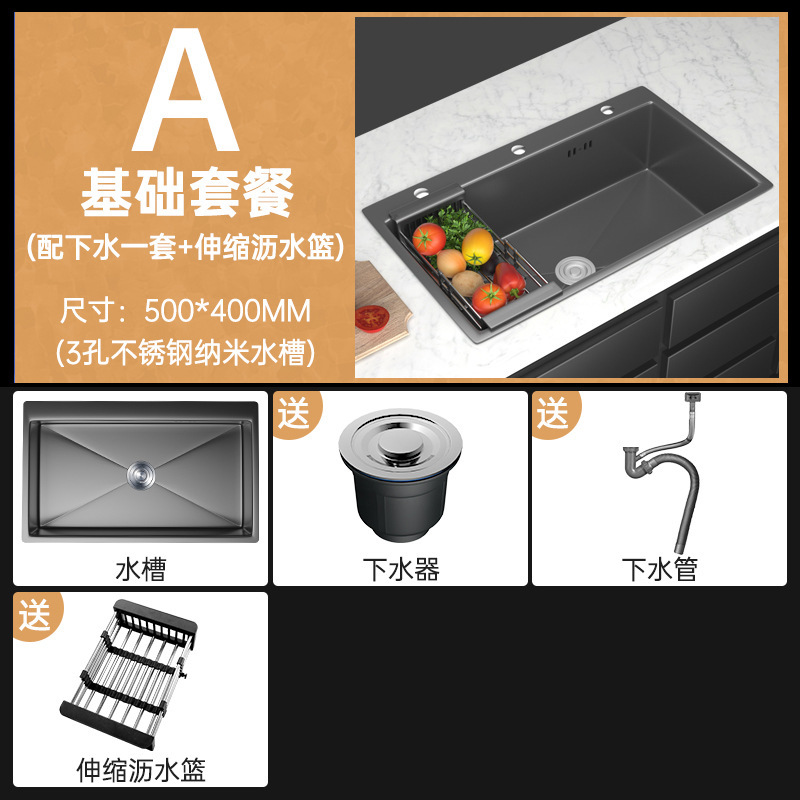 A
基础套餐
(配下水一套+伸缩沥水篮)

尺寸：500*400MM
(3孔不锈钢纳米水槽)

水槽

送
下水器

送
下水管

送
伸缩沥水篮