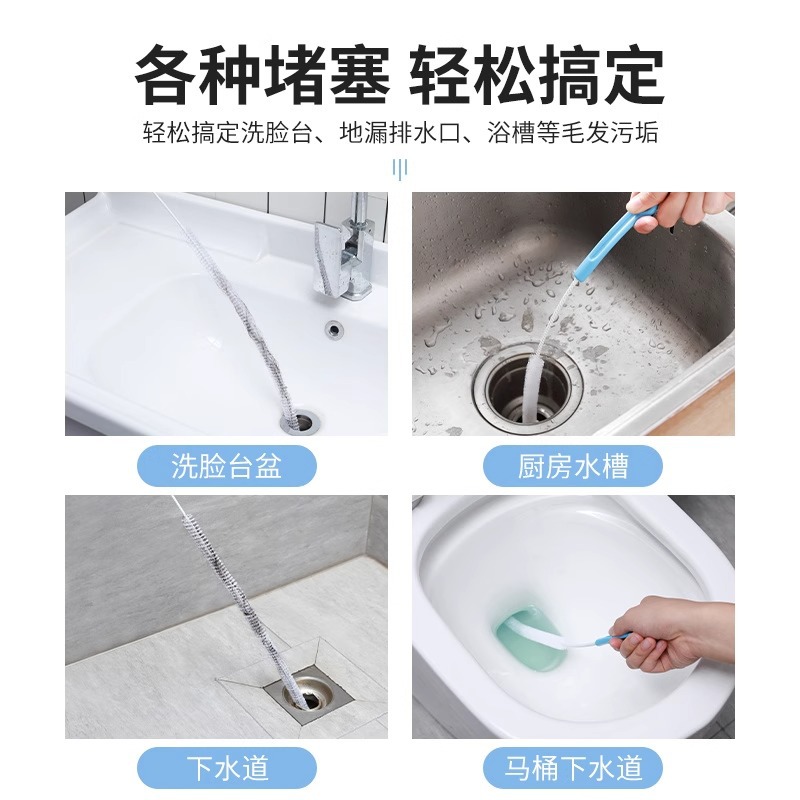 各种堵塞 轻松搞定

轻松搞定洗脸台、地漏排水口、浴槽等毛发污垢

洗脸台盆

厨房水槽

下水道

马桶下水道