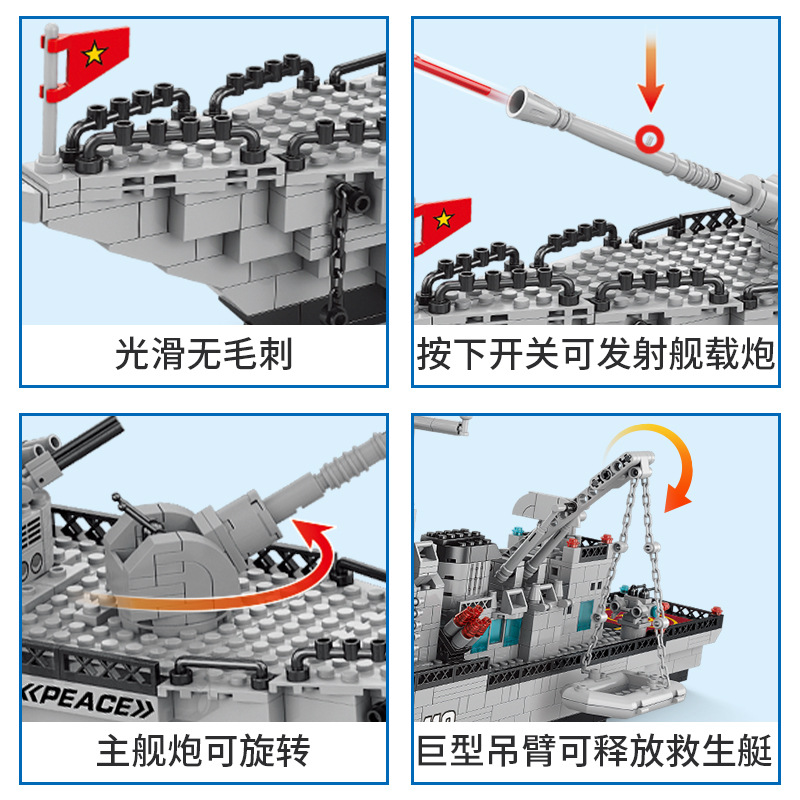 光滑无毛刺

按下开关可发射舰载炮

《PEACE》

主舰炮可旋转

巨型吊臂可释放救生艇