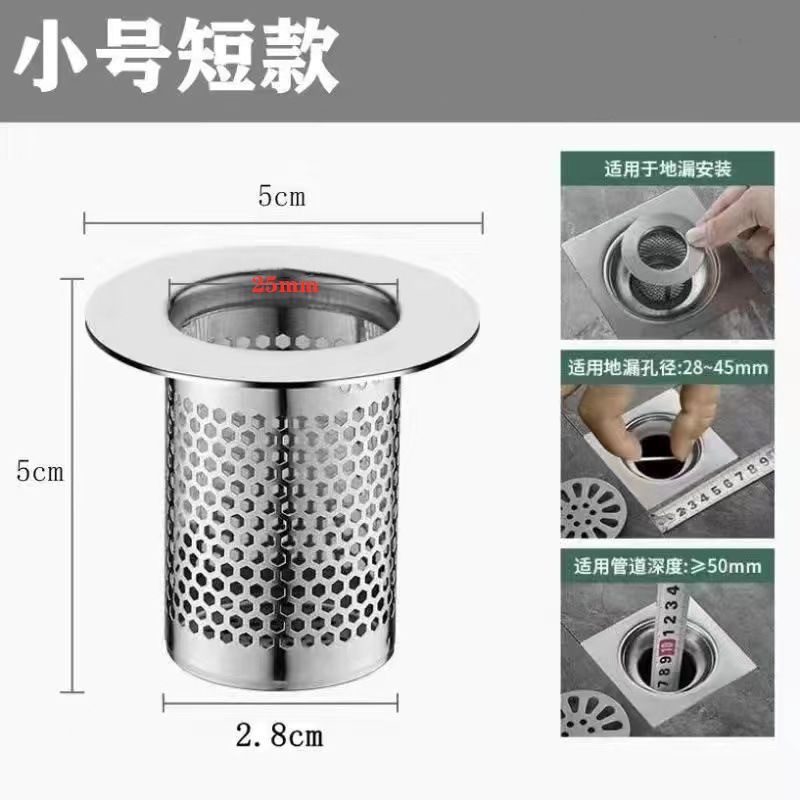 小号短款

5cm

25mm

5cm

2.8cm

适用于地漏安装

适用地漏孔径:28~45mm

2 3 4 5 6 7 8 9

适用管道深度:≥50mm

7 8 9 10 1 2 3 4