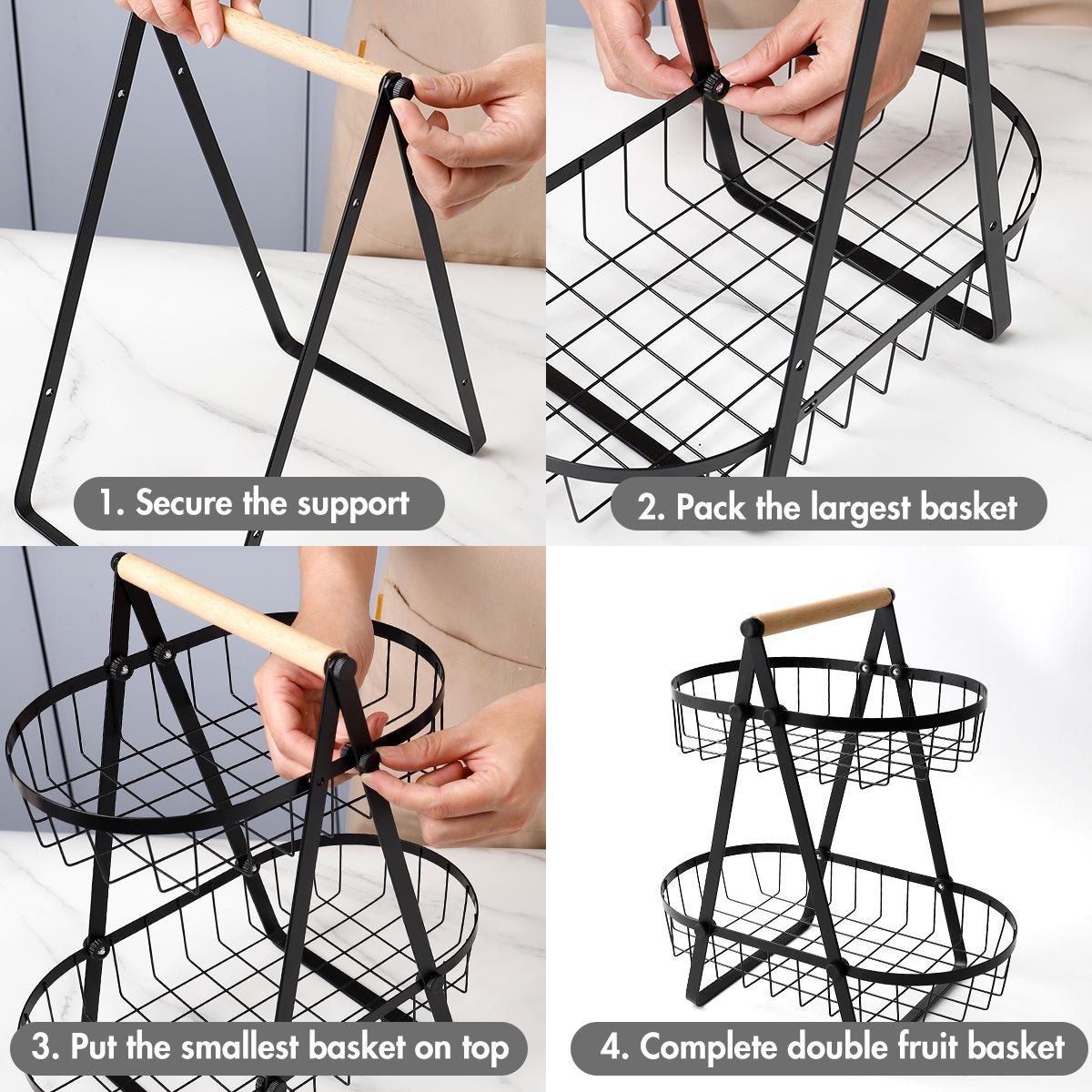 1. Secure the support

2. Pack the largest basket

3. Put the smallest basket on top

4. Complete double fruit basket