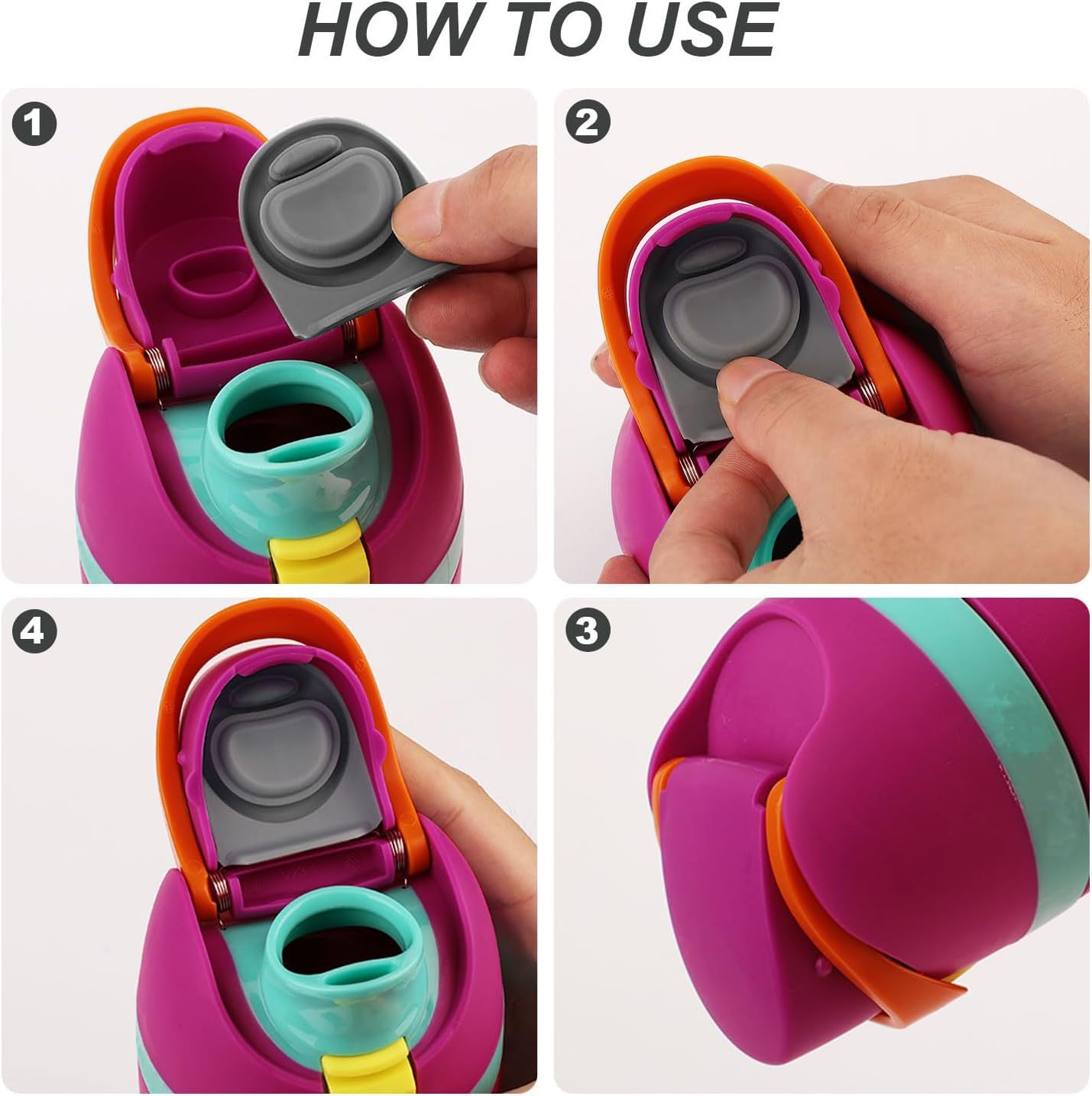 HOW TO USE

1

2

4

3