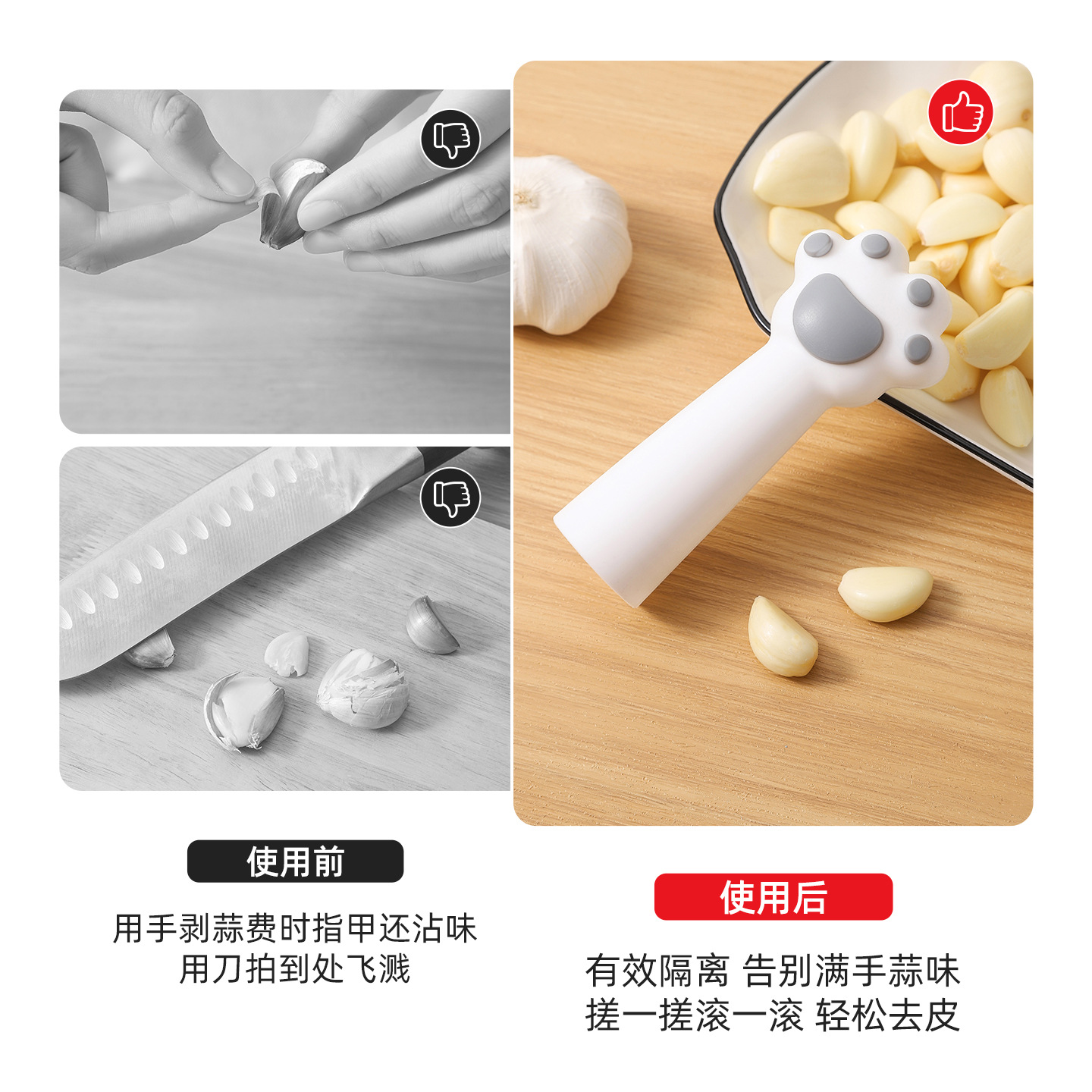 使用前

用手剥蒜费时指甲还沾味
用刀拍到处飞溅

使用后

有效隔离 告别满手蒜味
搓一搓滚一滚 轻松去皮