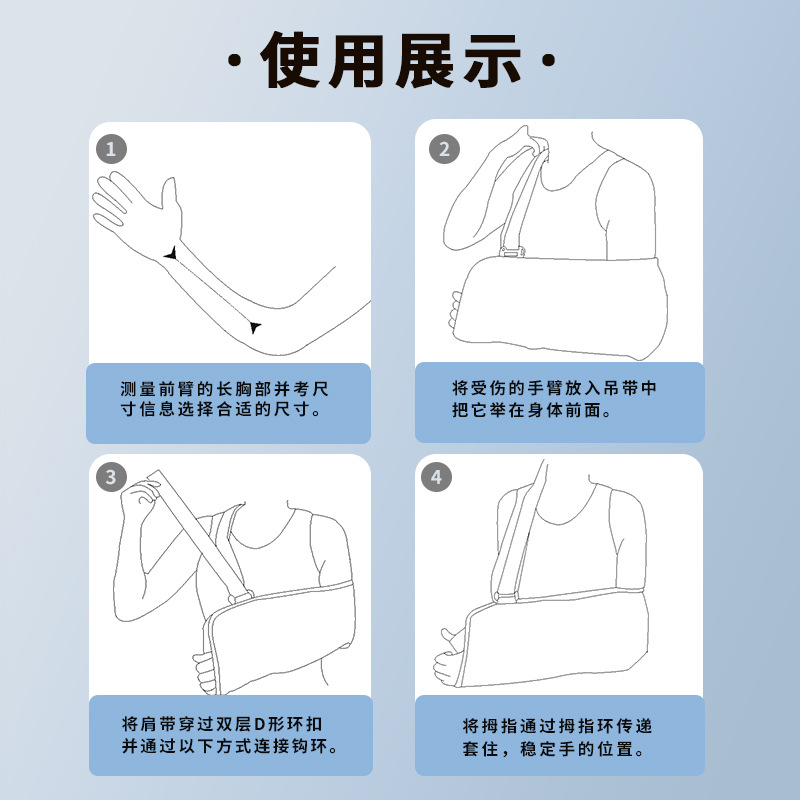 ·使用展示·

1

测量前臂的长胸部并考尺寸信息选择合适的尺寸。

2

将受伤的手臂放入吊带中把它举在身体前面。

3

将肩带穿过双层D形环扣并通过以下方式连接钩环。

4

将拇指通过拇指环传递套住，稳定手的位置。