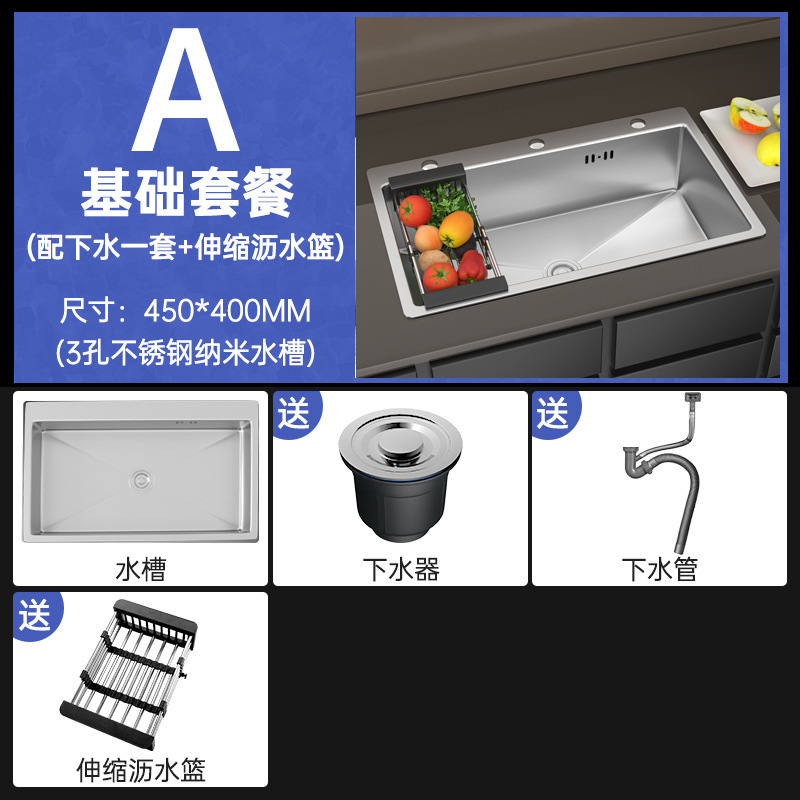 A
基础套餐
(配下水一套+伸缩沥水篮)

尺寸：450*400MM
(3孔不锈钢纳米水槽)

水槽

送
下水器

送
下水管

送
伸缩沥水篮