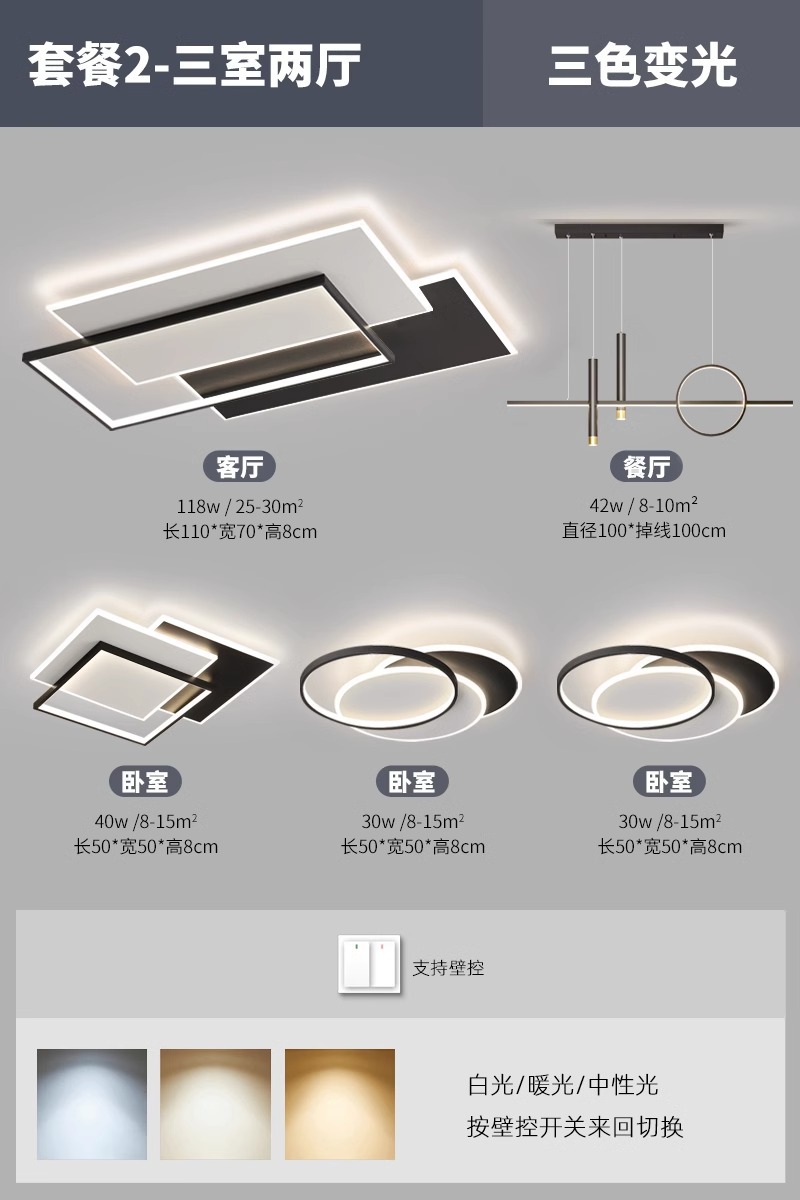 套餐2-三室两厅

三色变光

客厅

118w / 25-30m²
长110*宽70*高8cm

餐厅

42w / 8-10m²
直径100*掉线100cm

卧室

40w /8-15m²
长50*宽50*高8cm

卧室

30w /8-15m²
长50*宽50*高8cm

卧室

30w /8-15m²
长50*宽50*高8cm

支持壁控

白光/暖光/中性光
按壁控开关来回切换