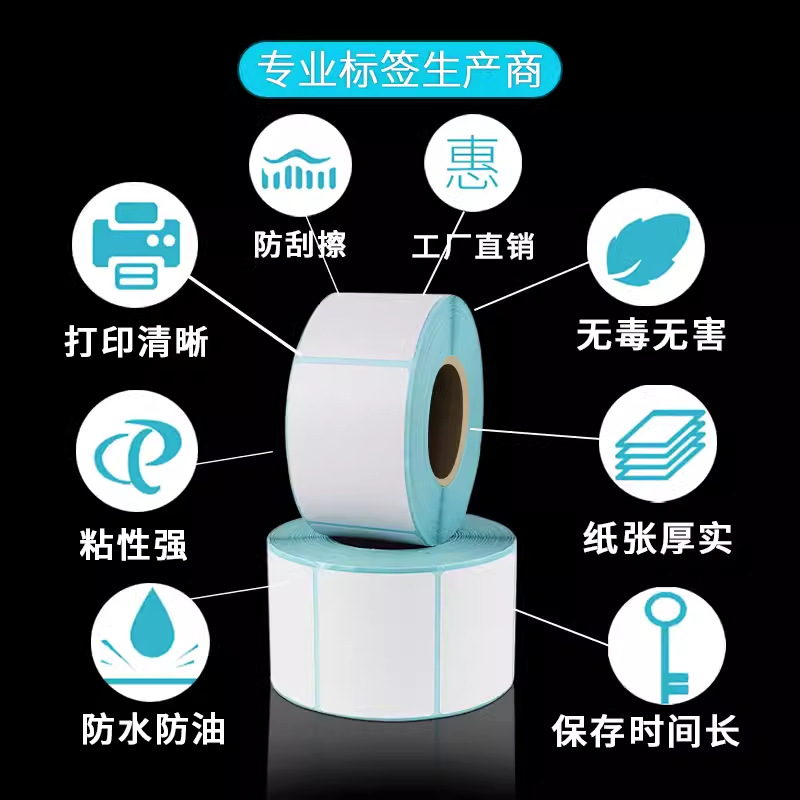 专业标签生产商

防刮擦

惠

工厂直销

打印清晰

无毒无害

粘性强

纸张厚实

防水防油

保存时间长