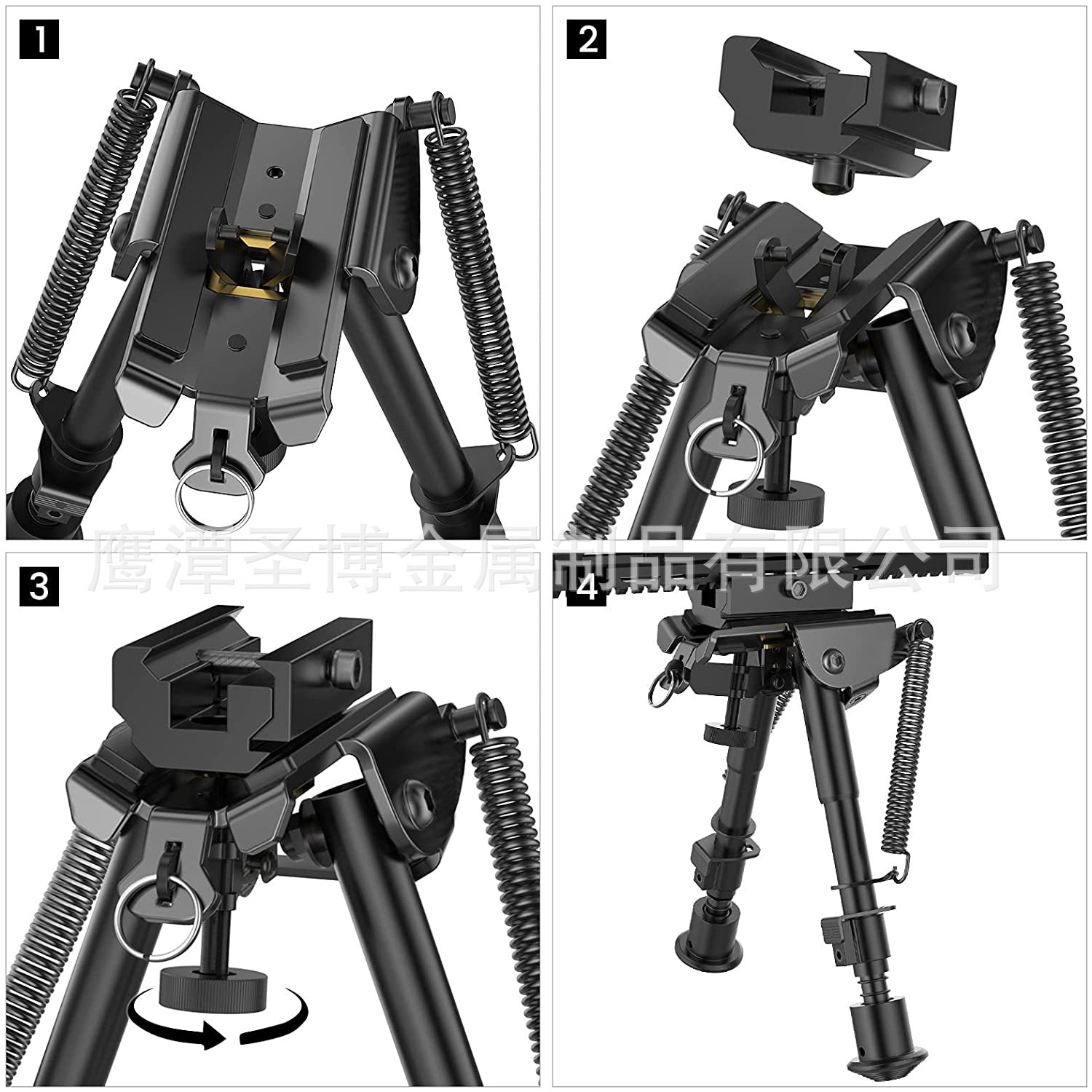 1

2

鹰潭圣博金属制品有限公司

3

4