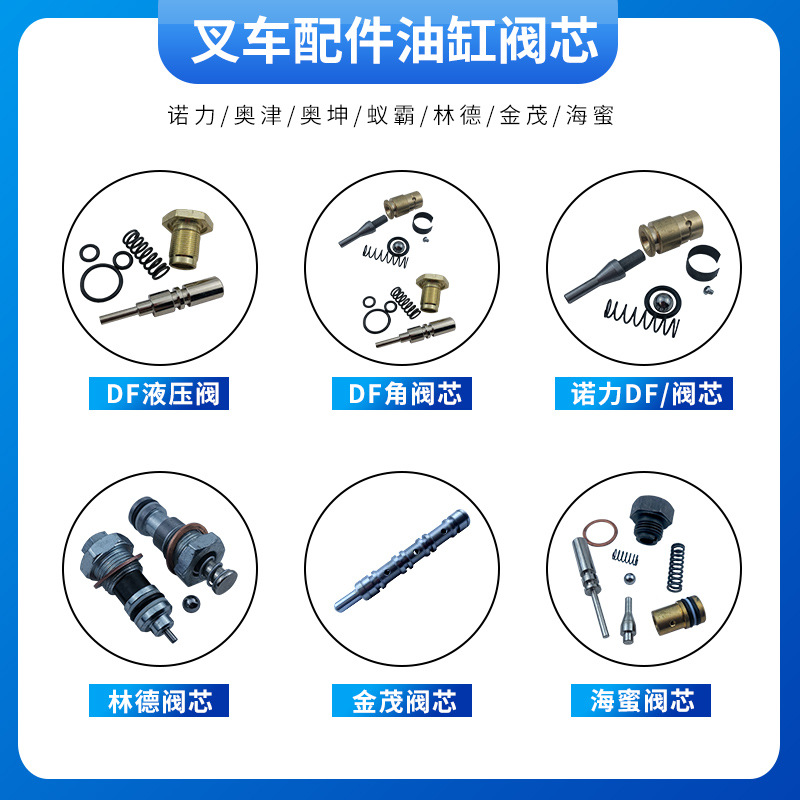 叉车配件油缸阀芯

诺力/奥津/奥坤/蚁霸/林德/金茂/海蜜

DF液压阀

DF角阀芯

诺力DF/阀芯

林德阀芯

金茂阀芯

海蜜阀芯