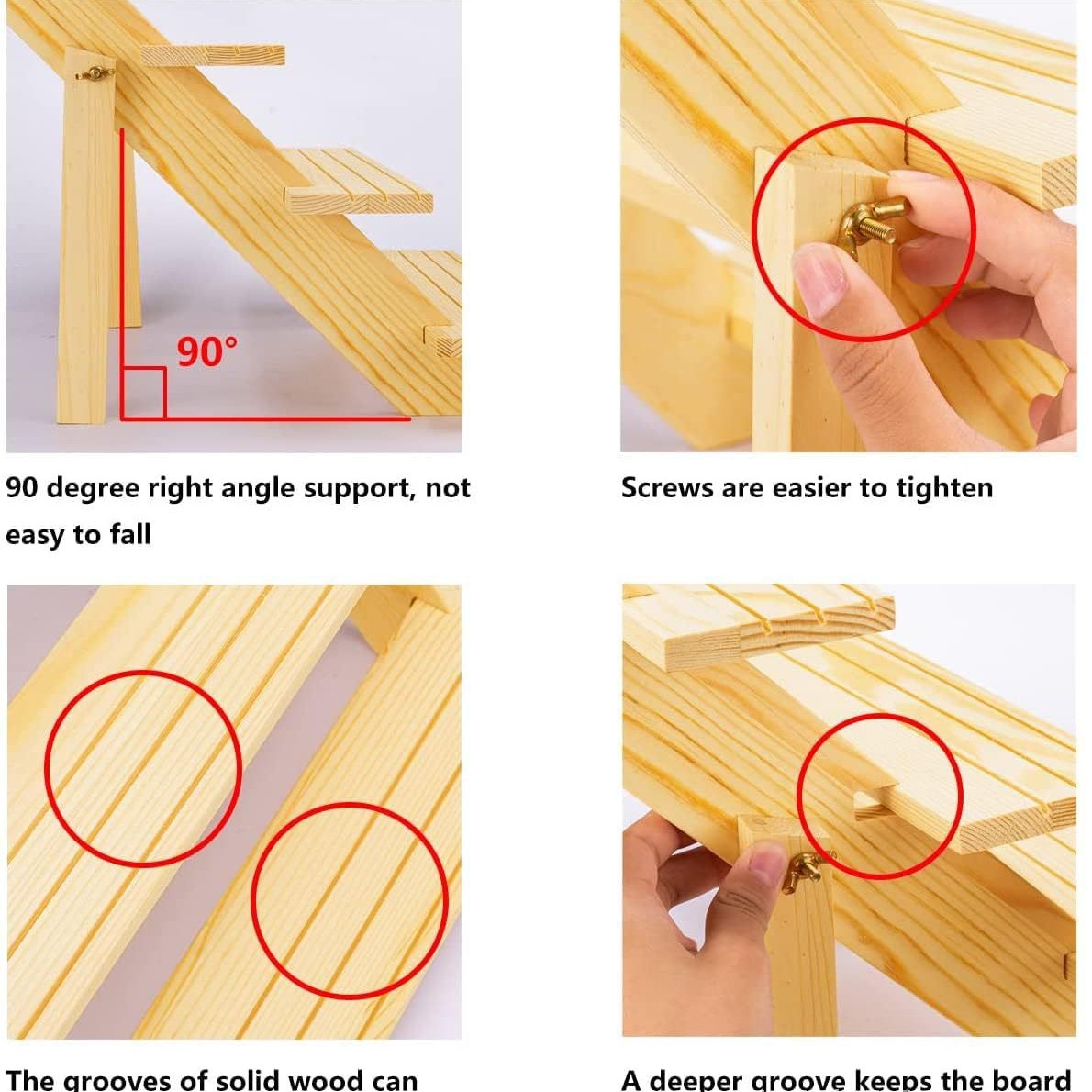 90°

90 degree right angle support, not easy to fall

Screws are easier to tighten

The grooves of solid wood can

A deeper groove keeps the board