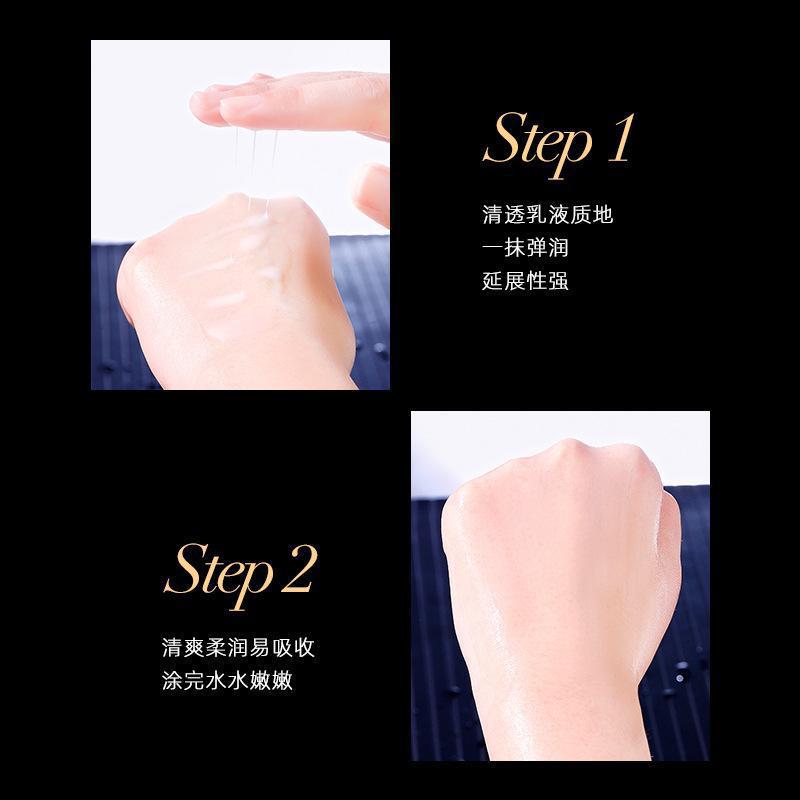 Step 1

清透乳液质地
一抹弹润
延展性强

Step 2

清爽柔润易吸收
涂完水水嫩嫩