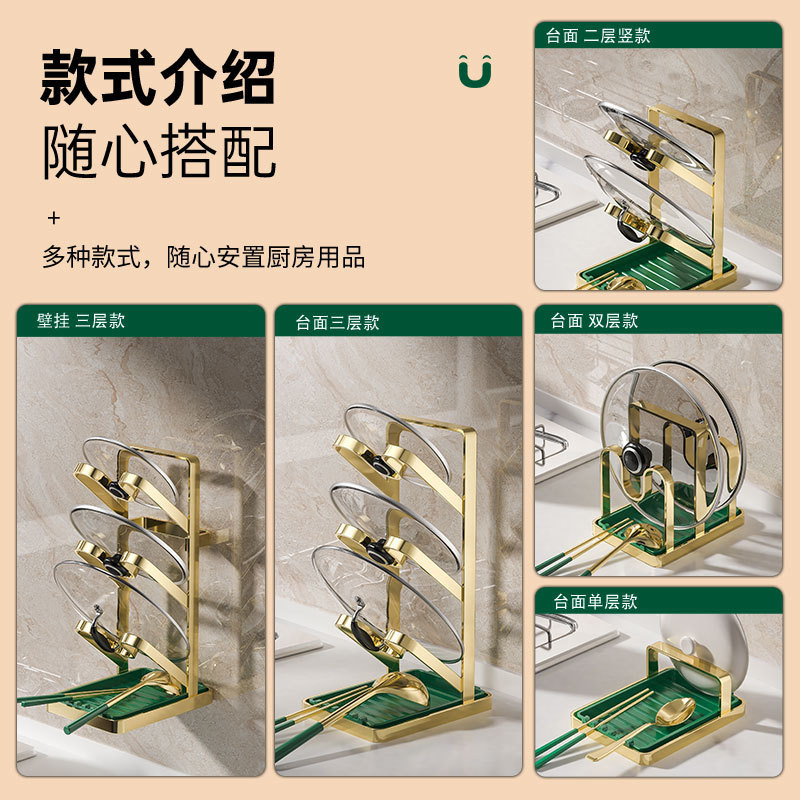 款式介绍
随心搭配

+

多种款式，随心安置厨房用品

台面 二层竖款

壁挂 三层款

台面三层款

台面 双层款

台面单层款