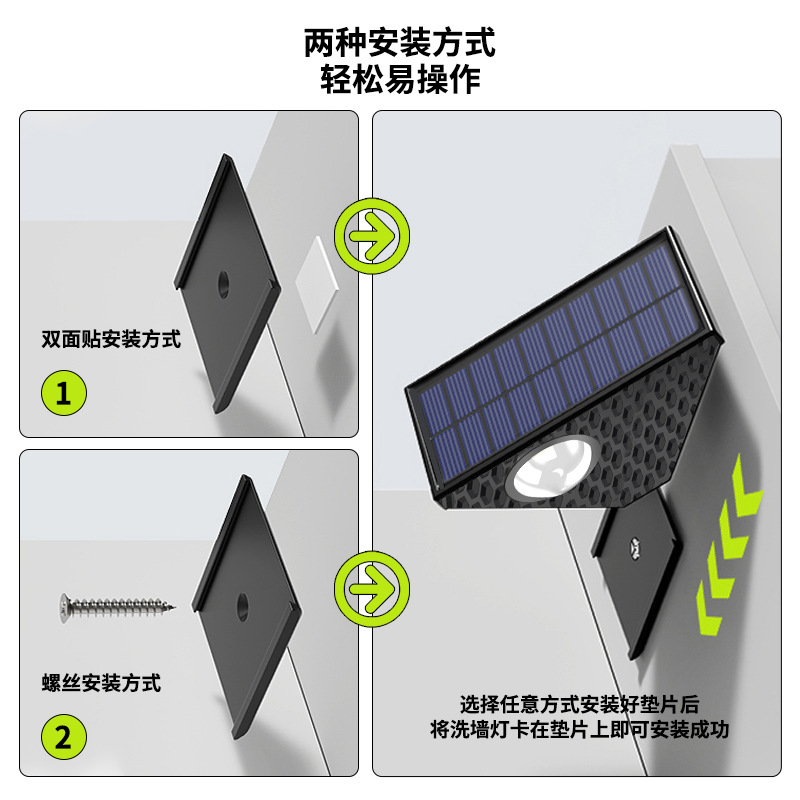 两种安装方式
轻松易操作

双面贴安装方式

1

螺丝安装方式

2

选择任意方式安装好垫片后
将洗墙灯卡在垫片上即可安装成功