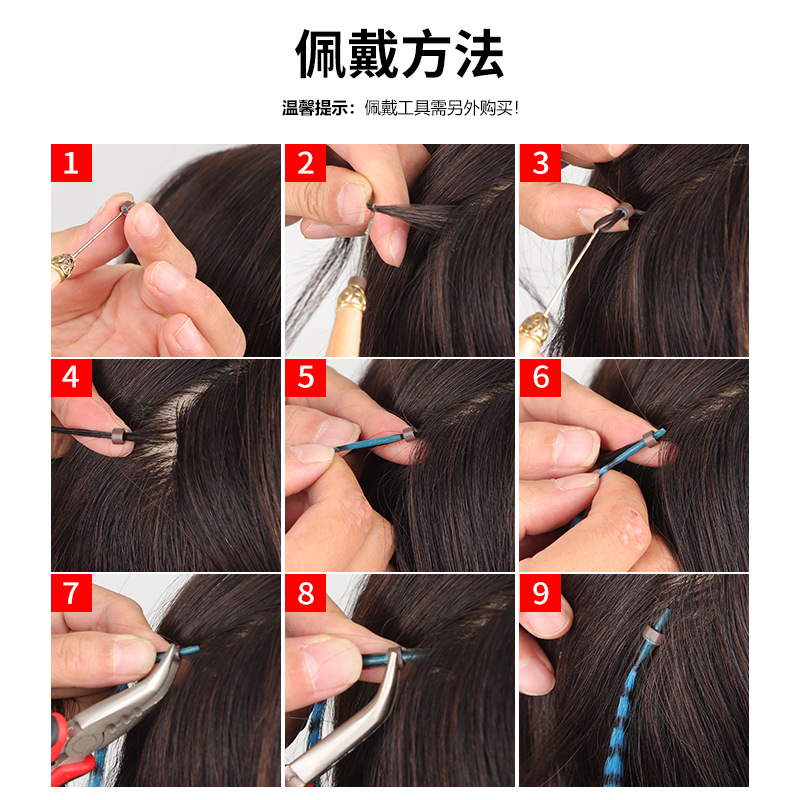 佩戴方法

温馨提示：佩戴工具需另外购买！

1

2

3

4

5

6

7

8

9