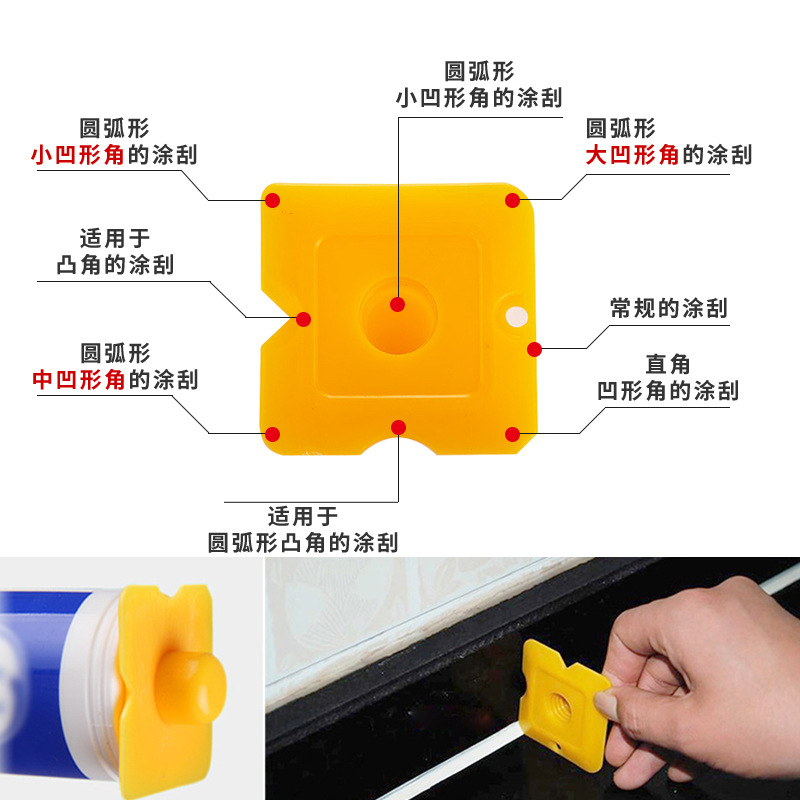 圆弧形
小凹形角的涂刮

圆弧形
小凹形角的涂刮

圆弧形
大凹形角的涂刮

适用于
凸角的涂刮

常规的涂刮

圆弧形
中凹形角的涂刮

直角
凹形角的涂刮

适用于
圆弧形凸角的涂刮