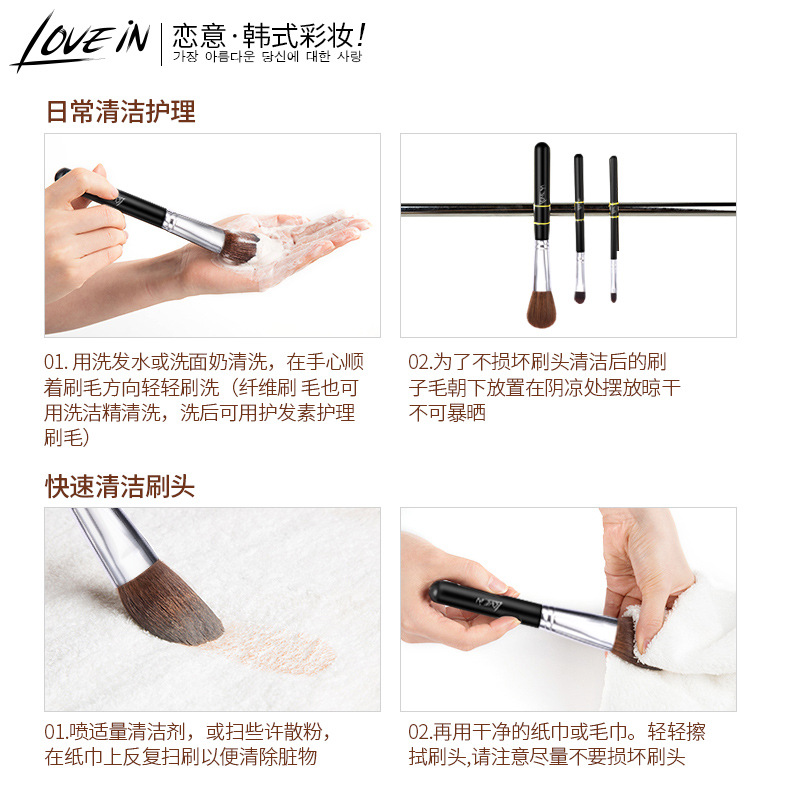 LOVE IN
恋意·韩式彩妆!
가장 아름다운 당신에 대한 사랑

日常清洁护理

01. 用洗发水或洗面奶清洗，在手心顺着刷毛方向轻轻刷洗（纤维刷 毛也可用洗洁精清洗，洗后可用护发素护理刷毛）

02.为了不损坏刷头清洁后的刷子毛朝下放置在阴凉处摆放晾干不可暴晒

快速清洁刷头

01.喷适量清洁剂，或扫些许散粉，在纸巾上反复扫刷以便清除脏物

02.再用干净的纸巾或毛巾。轻轻擦拭刷头,请注意尽量不要损坏刷头