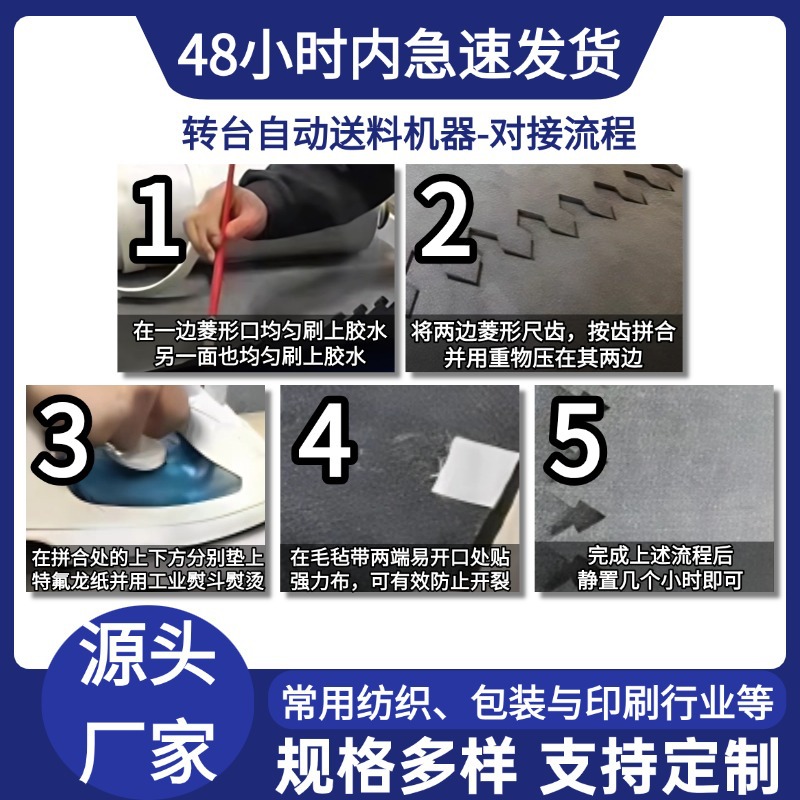 48小时内急速发货

转台自动送料机器-对接流程

1
在一边菱形口均匀刷上胶水
另一面也均匀刷上胶水

2
将两边菱形尺齿，按齿拼合
并用重物压在其两边

3
在拼合处的上下方分别垫上
特氟龙纸并用工业熨斗熨烫

4
在毛毡带两端易开口处贴
强力布，可有效防止开裂

5
完成上述流程后
静置几个小时即可

源头
厂家

常用纺织、包装与印刷行业等

规格多样 支持定制