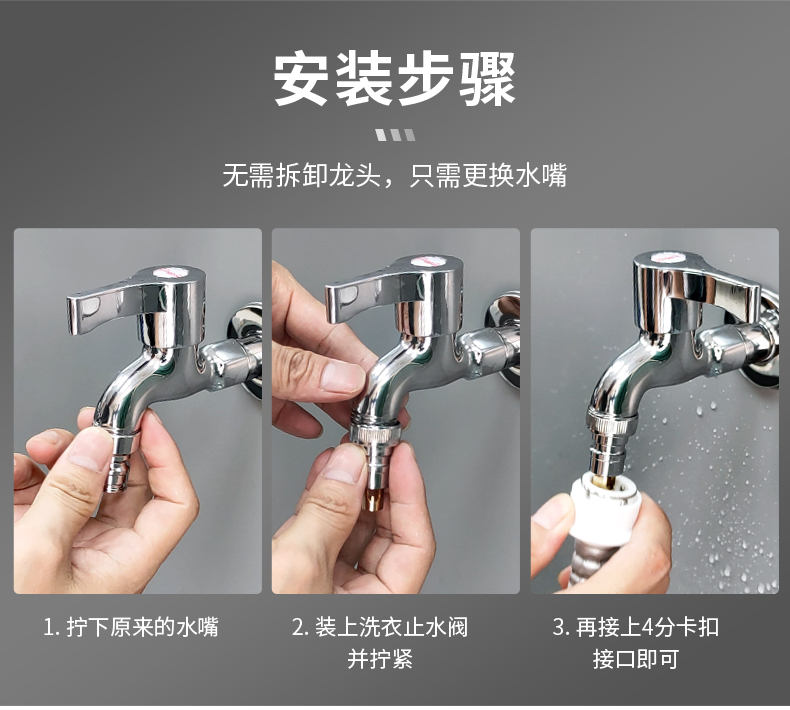 安装步骤

无需拆卸龙头，只需更换水嘴

1. 拧下原来的水嘴

2. 装上洗衣止水阀并拧紧

3. 再接上4分卡扣接口即可