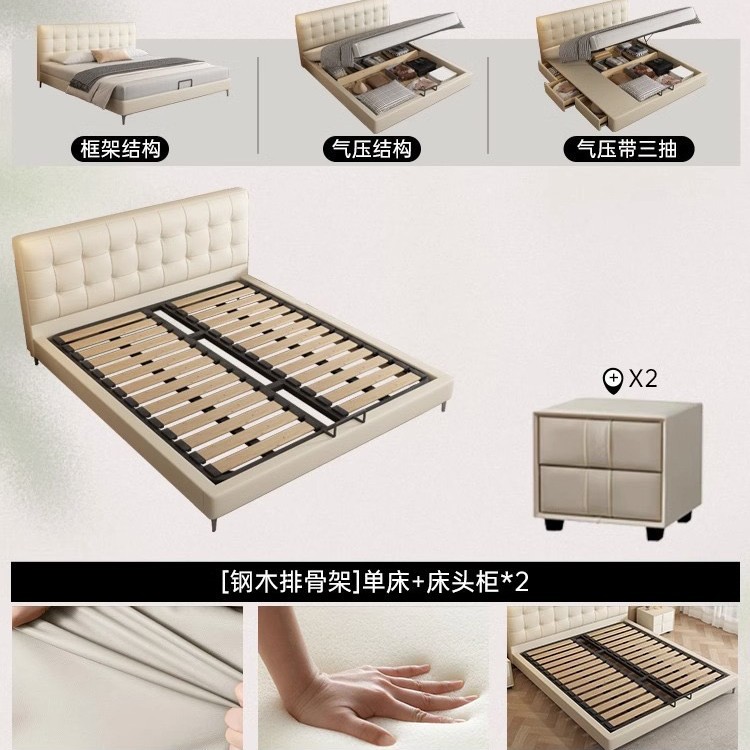 框架结构

气压结构

气压带三抽

X2

[钢木排骨架]单床+床头柜*2