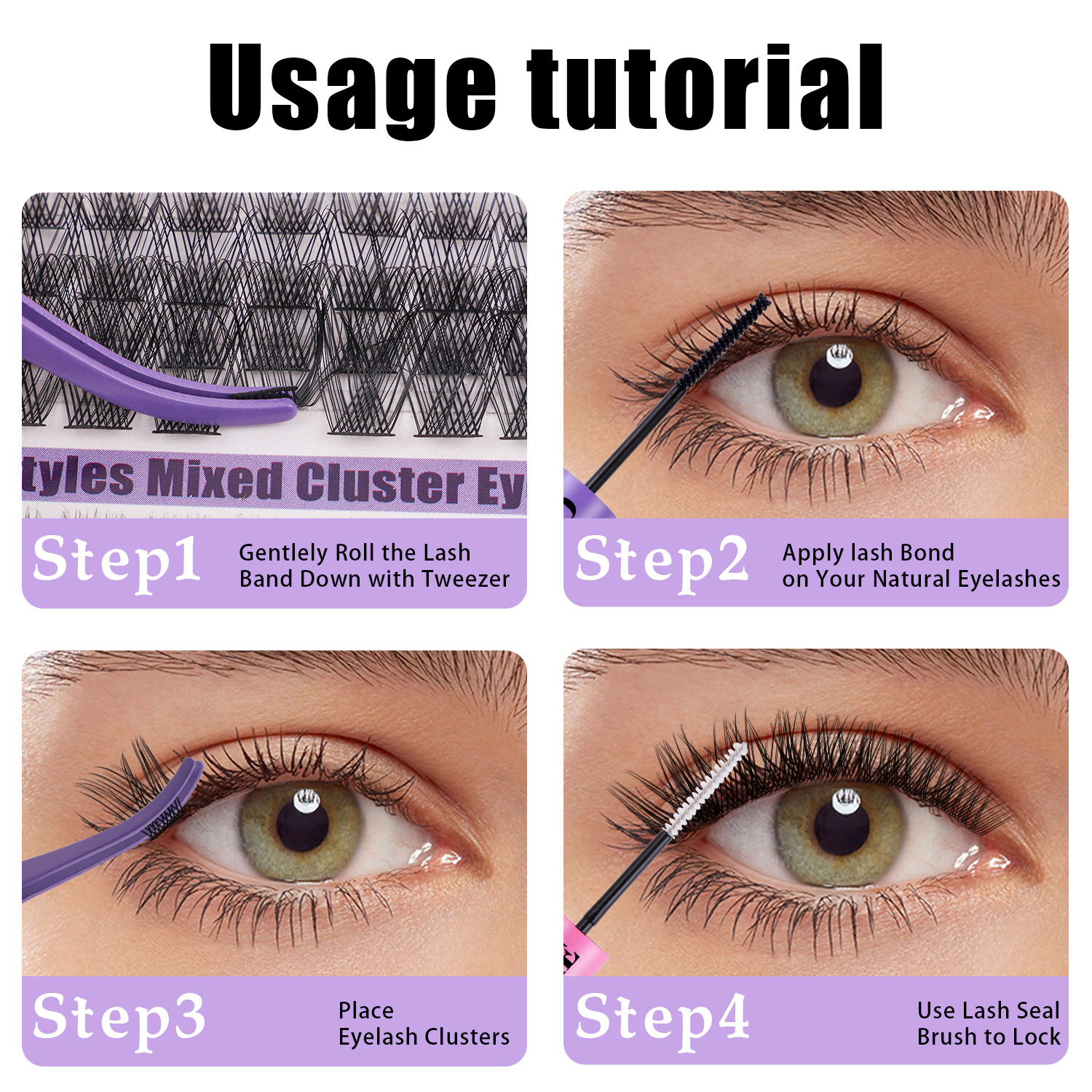 Usage tutorial

tyles Mixed Cluster Ey

Step1 Gentlely Roll the Lash Band Down with Tweezer

Step2 Apply lash Bond on Your Natural Eyelashes

Step3 Place Eyelash Clusters

Step4 Use Lash Seal Brush to Lock