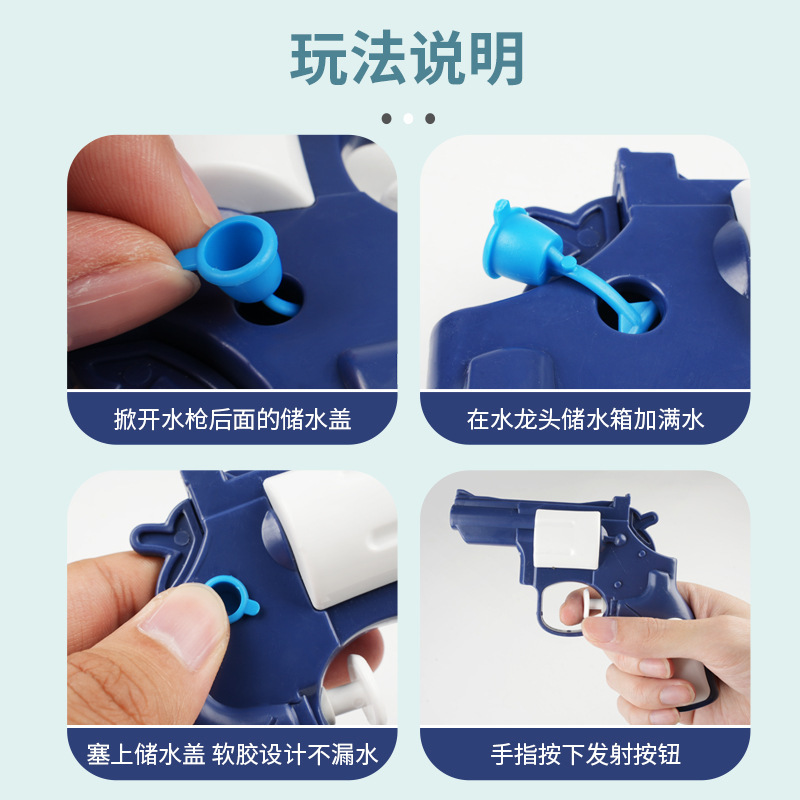 玩法说明

掀开水枪后面的储水盖

在水龙头储水箱加满水

塞上储水盖 软胶设计不漏水

手指按下发射按钮