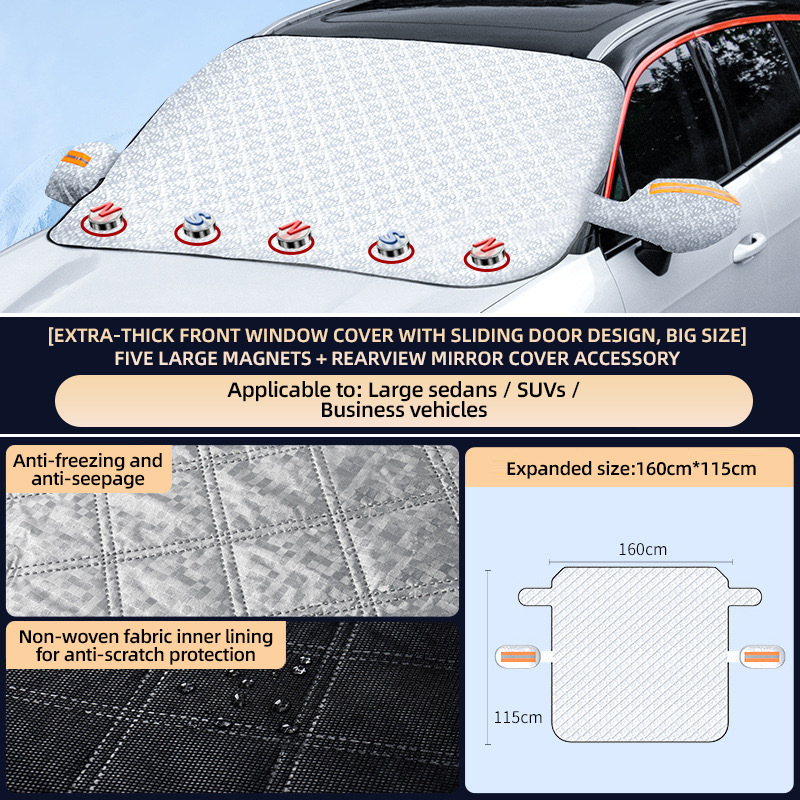 N S N S N

[EXTRA-THICK FRONT WINDOW COVER WITH SLIDING DOOR DESIGN, BIG SIZE]
FIVE LARGE MAGNETS + REARVIEW MIRROR COVER ACCESSORY

Applicable to: Large sedans / SUVs / Business vehicles

Anti-freezing and anti-seepage

Non-woven fabric inner lining for anti-scratch protection

Expanded size:160cm*115cm

160cm

115cm